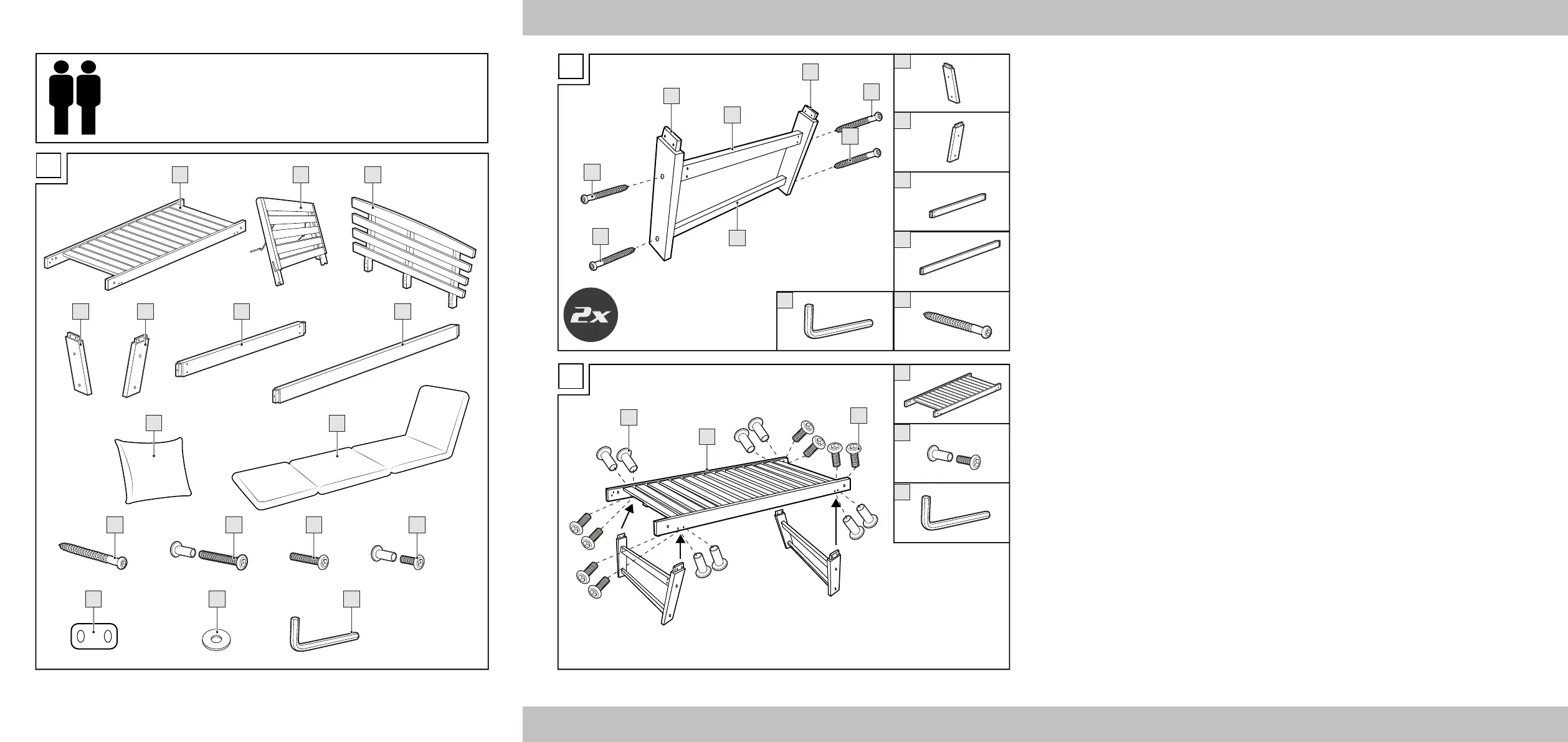 2x