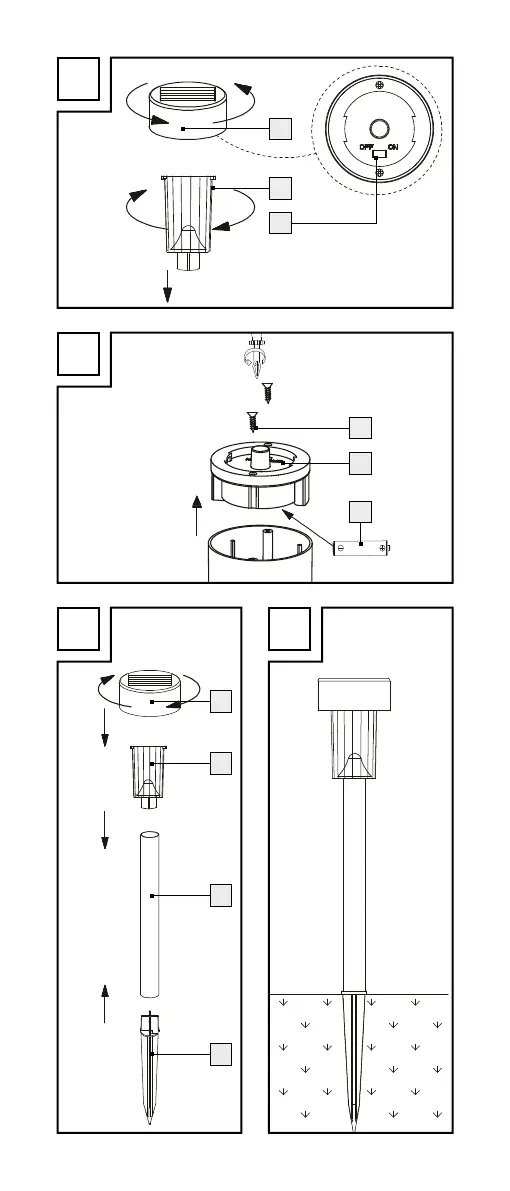 OFF ON