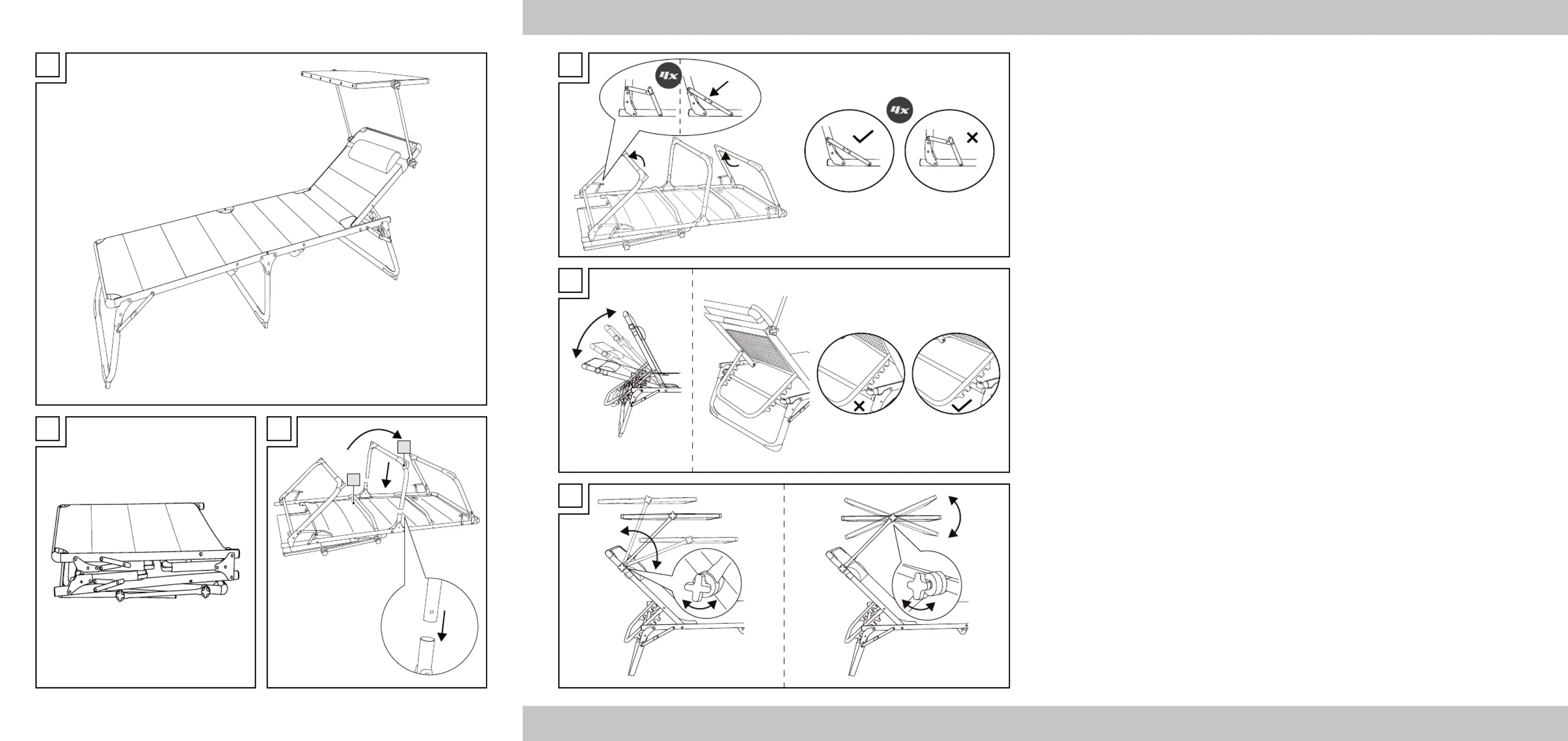 4x

4x