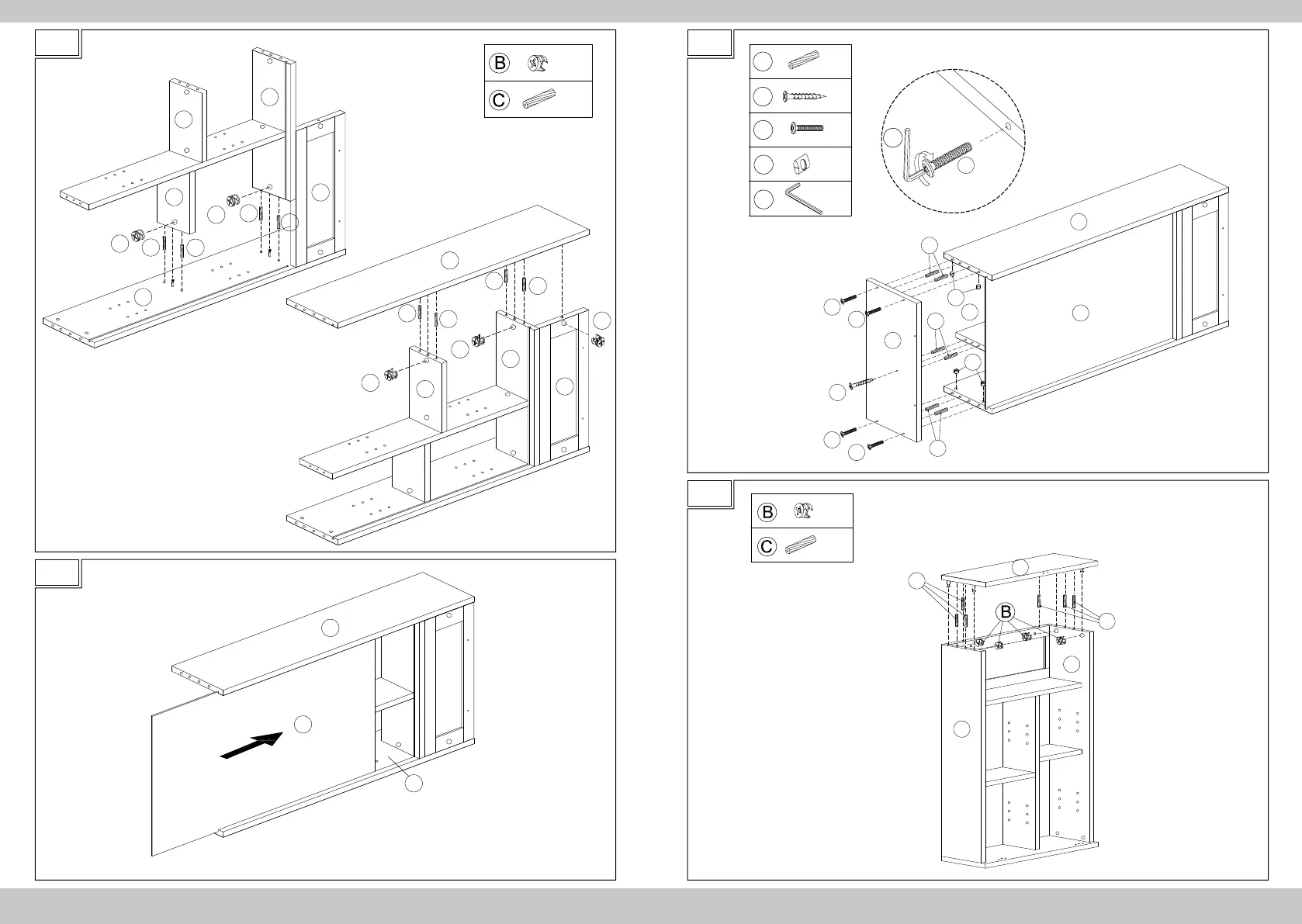 B

C

B

C

B