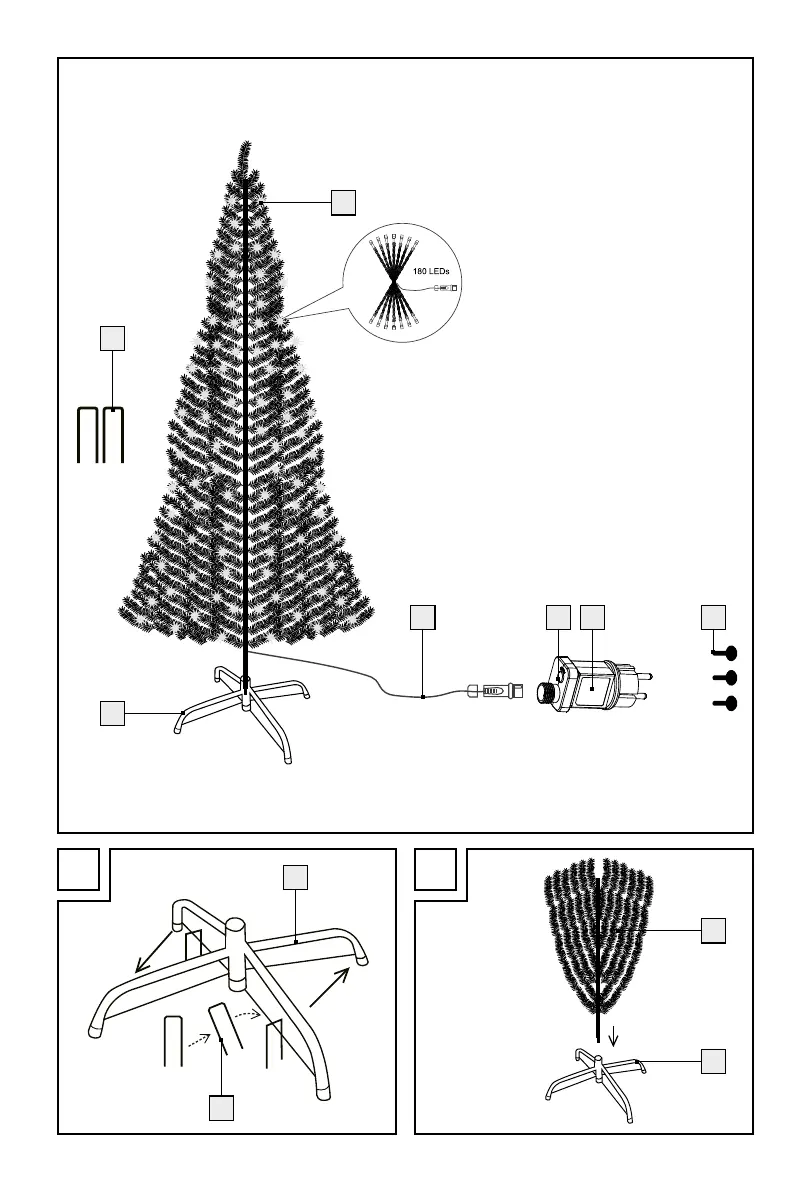 180 LEDs