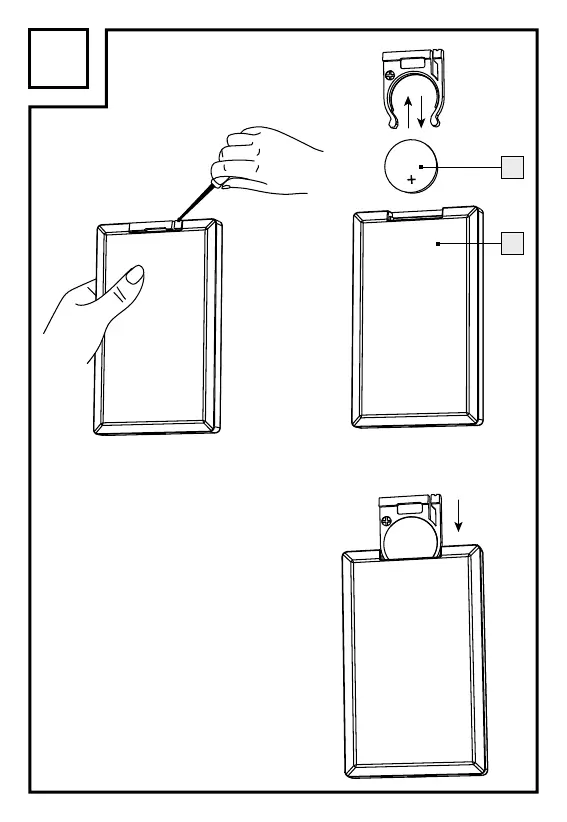 +