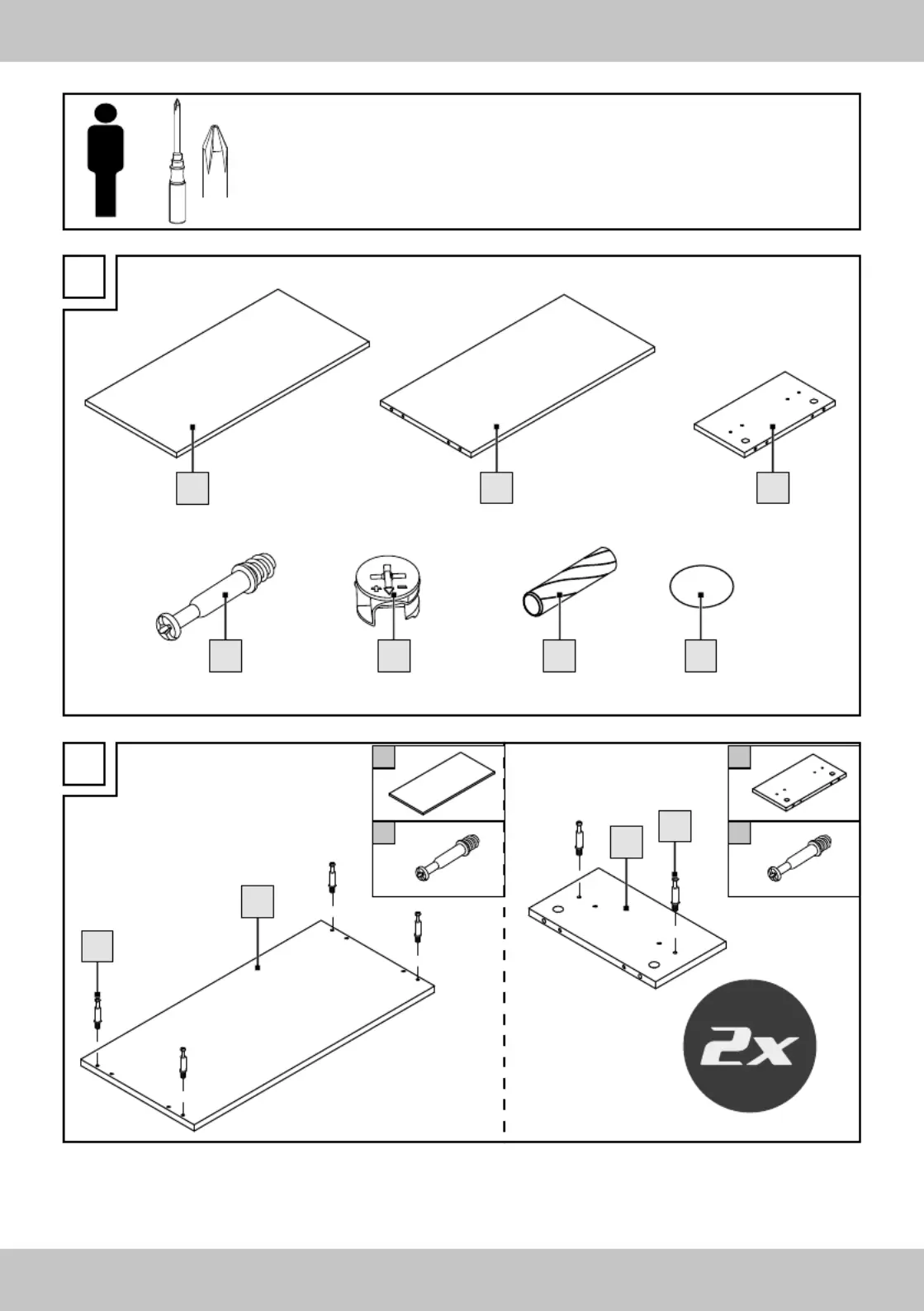 2x