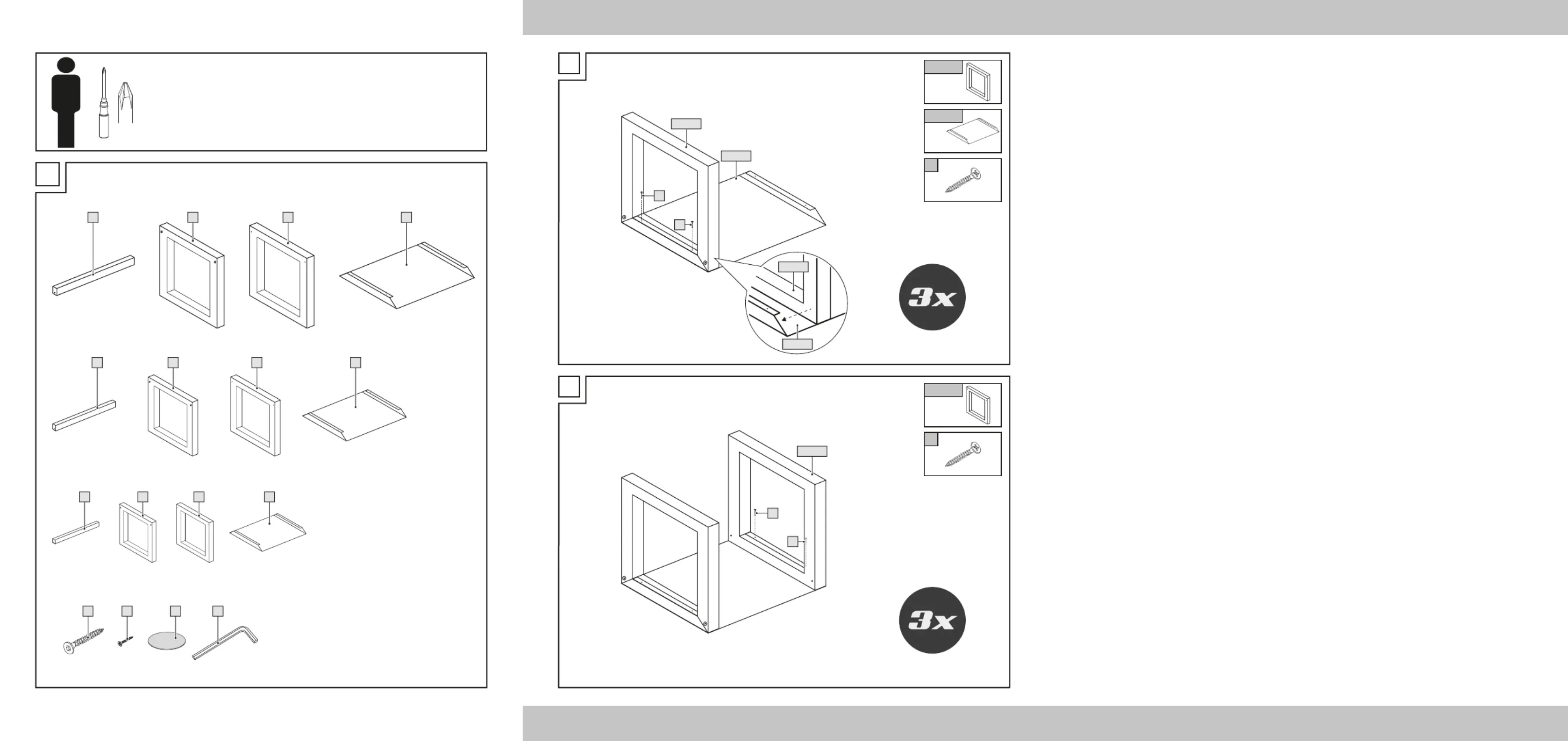 3x

3x