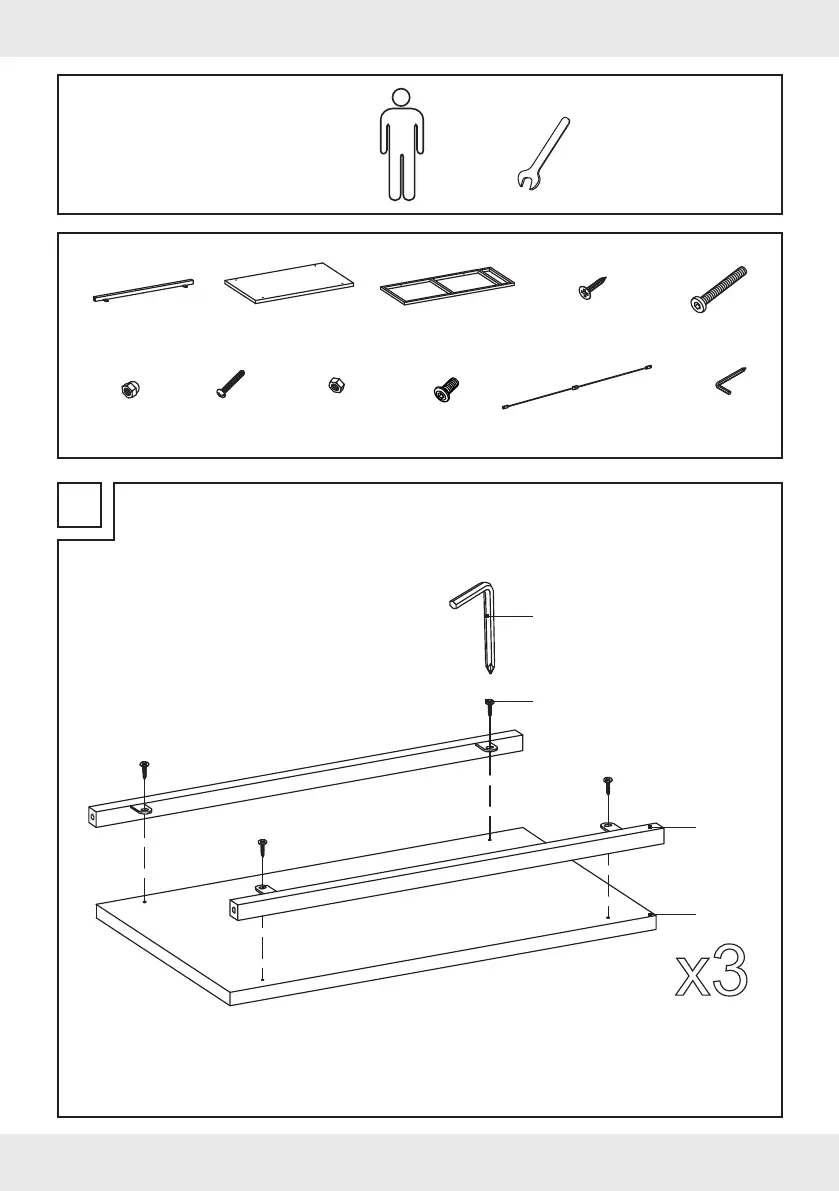 x3