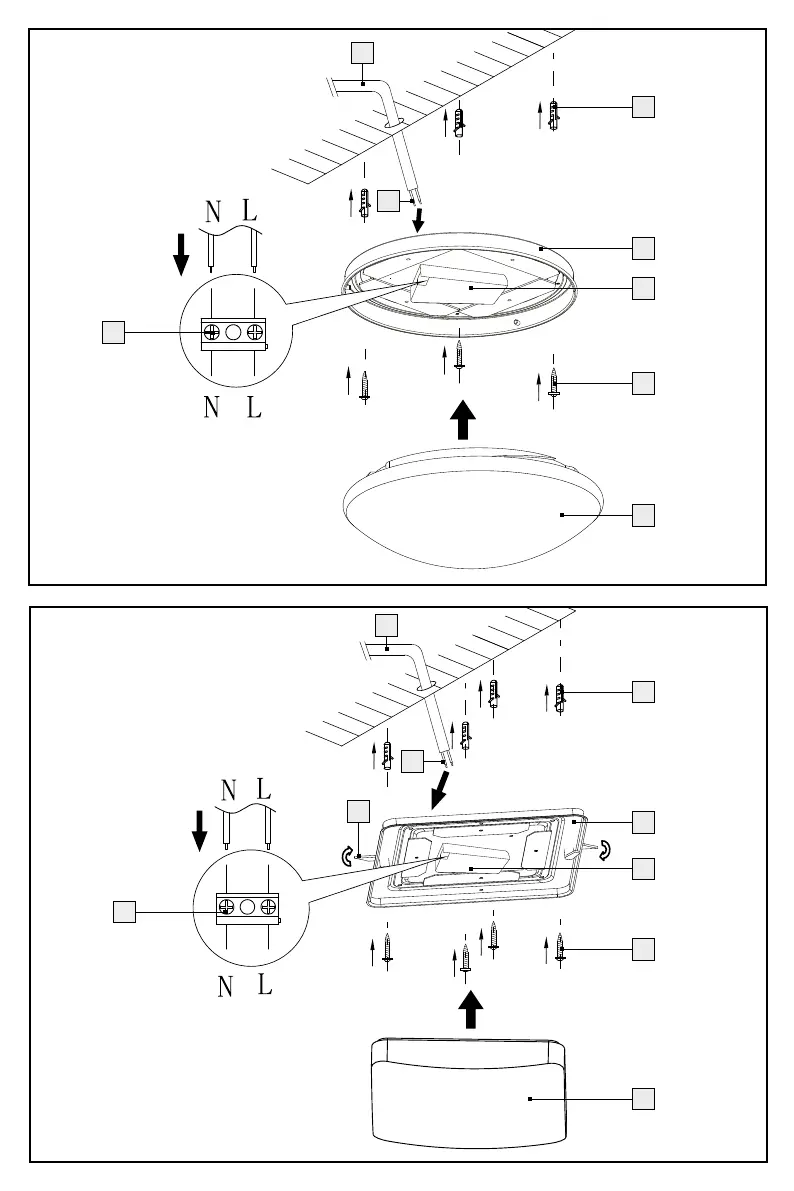 N L

N L

N L

N L