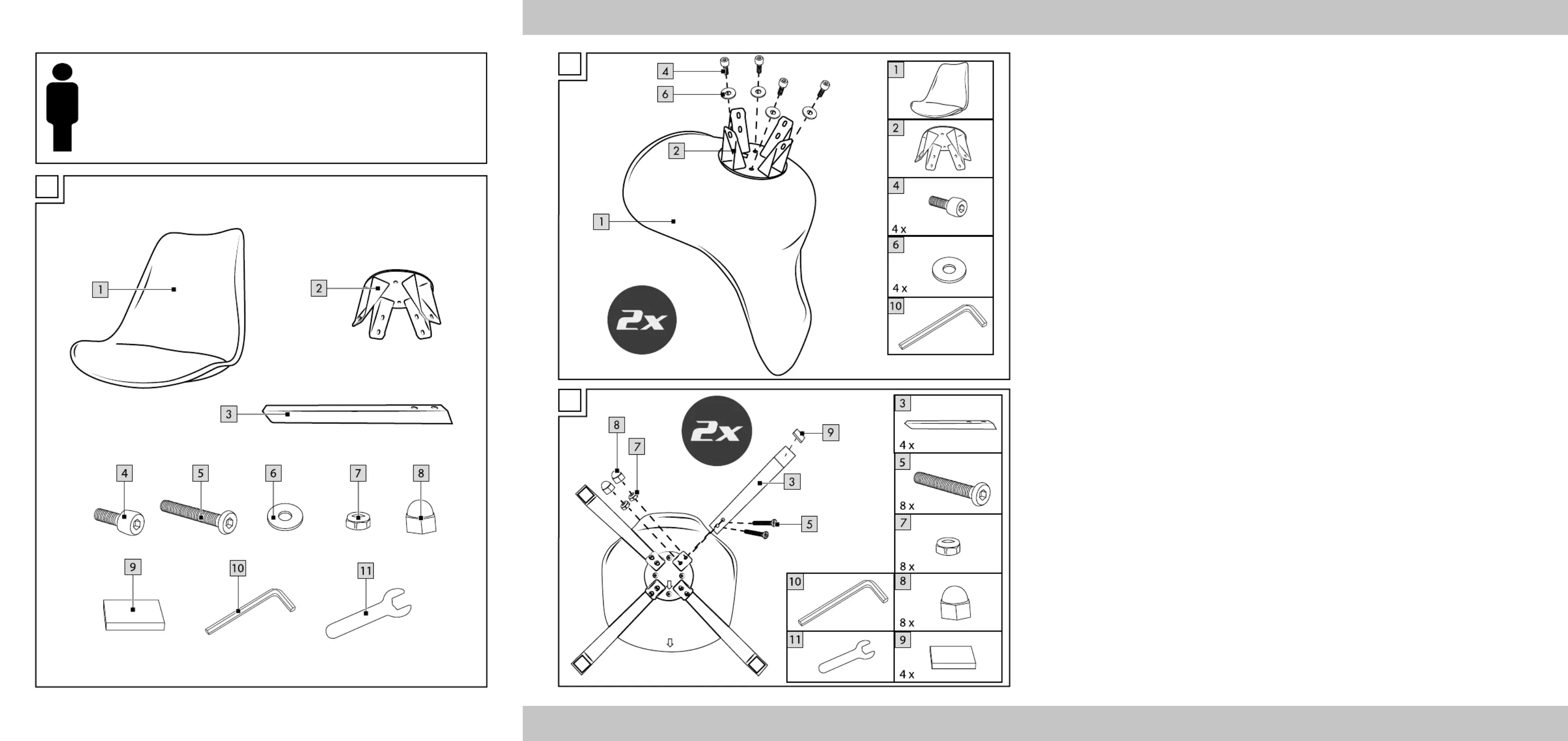 1
2
3
4
5
6
7
8
9
10
11

4
6
2
1
2x
1
2
4
4 x
6
4 x
10

8
7
2x
9
3
5
3
4 x
5
8 x
7
8 x
10
8
8 x
11
9
4 x