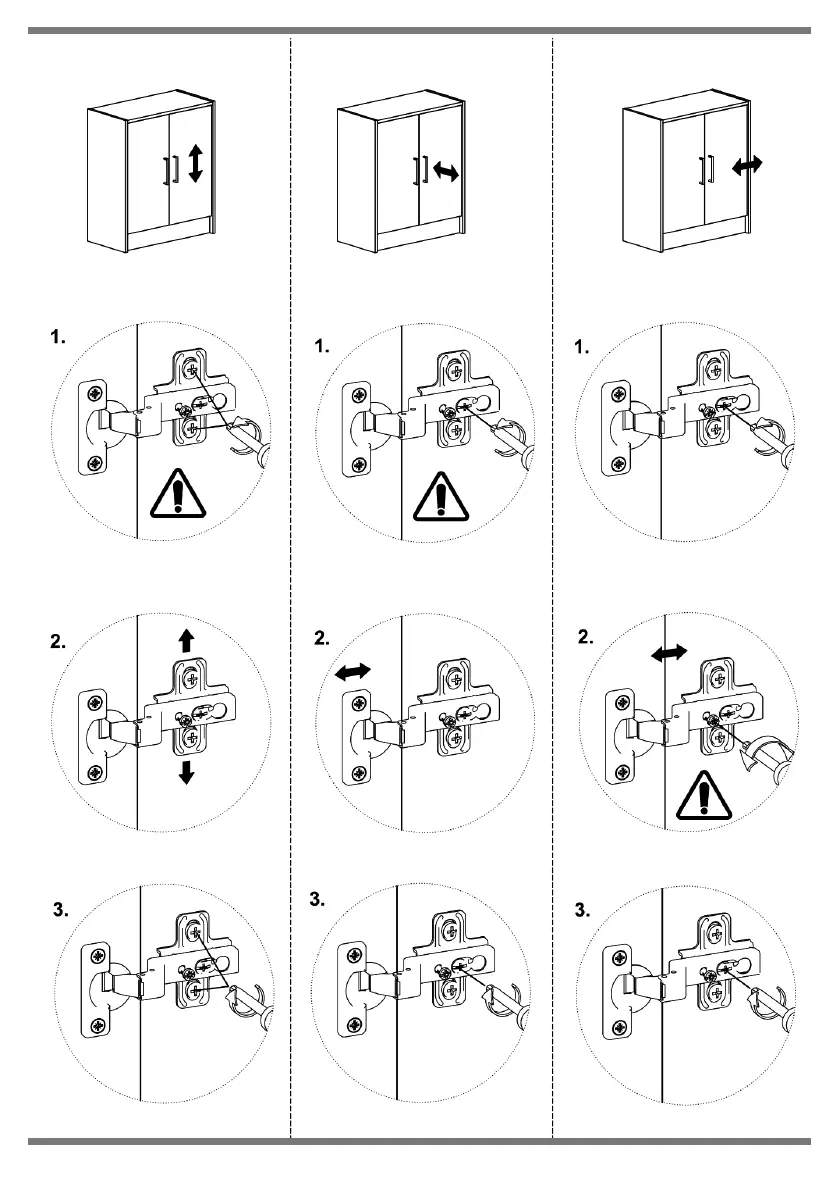 1.

2.

3.

1.

2.

3.

1.

2.

3.