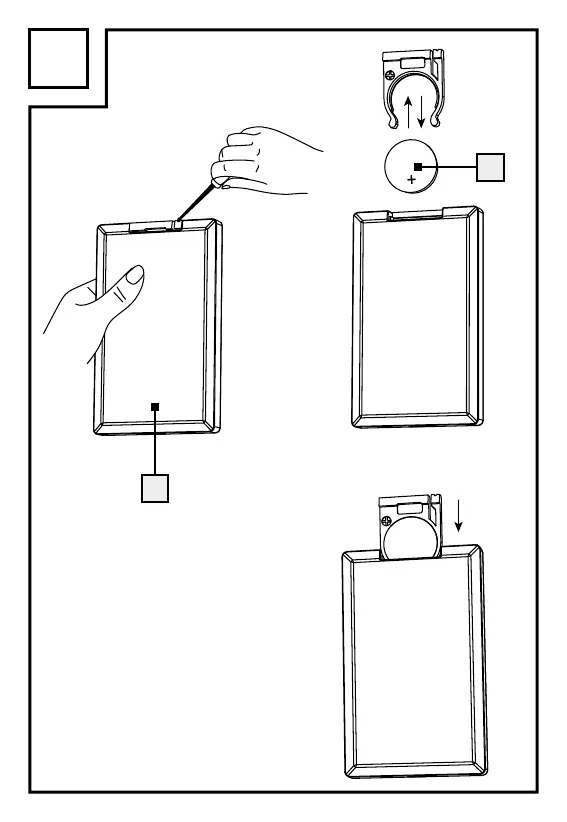 +