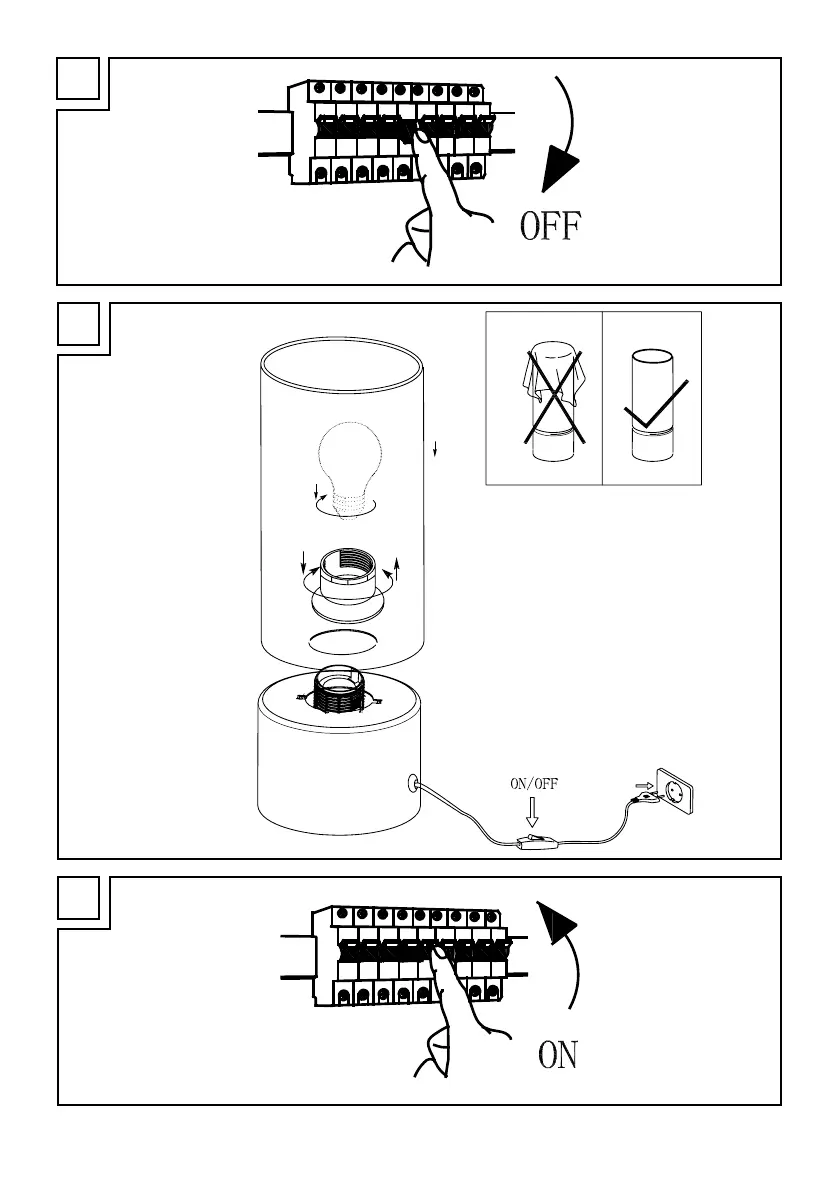 OFF

ON/OFF

ON