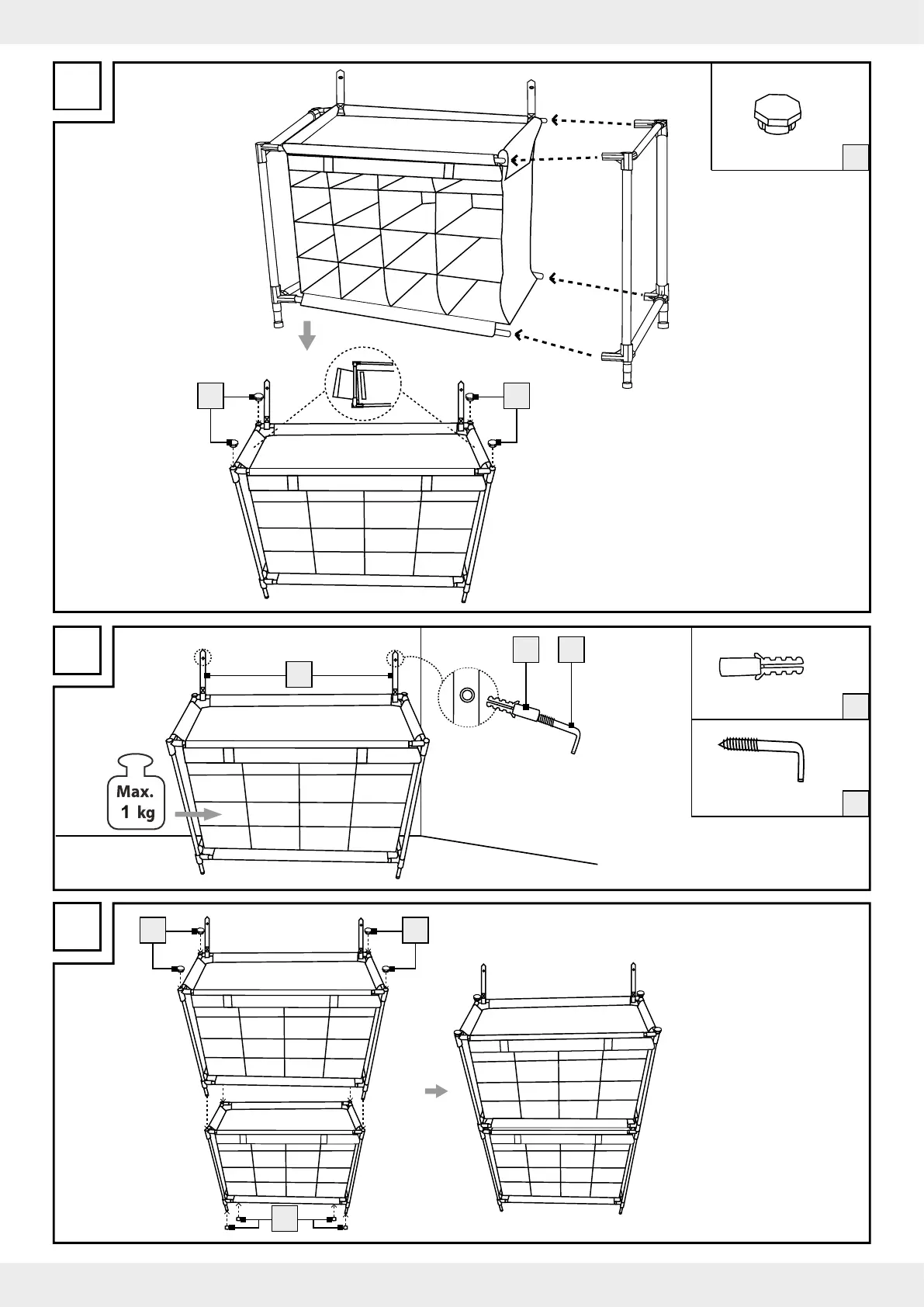 Max.
1 kg