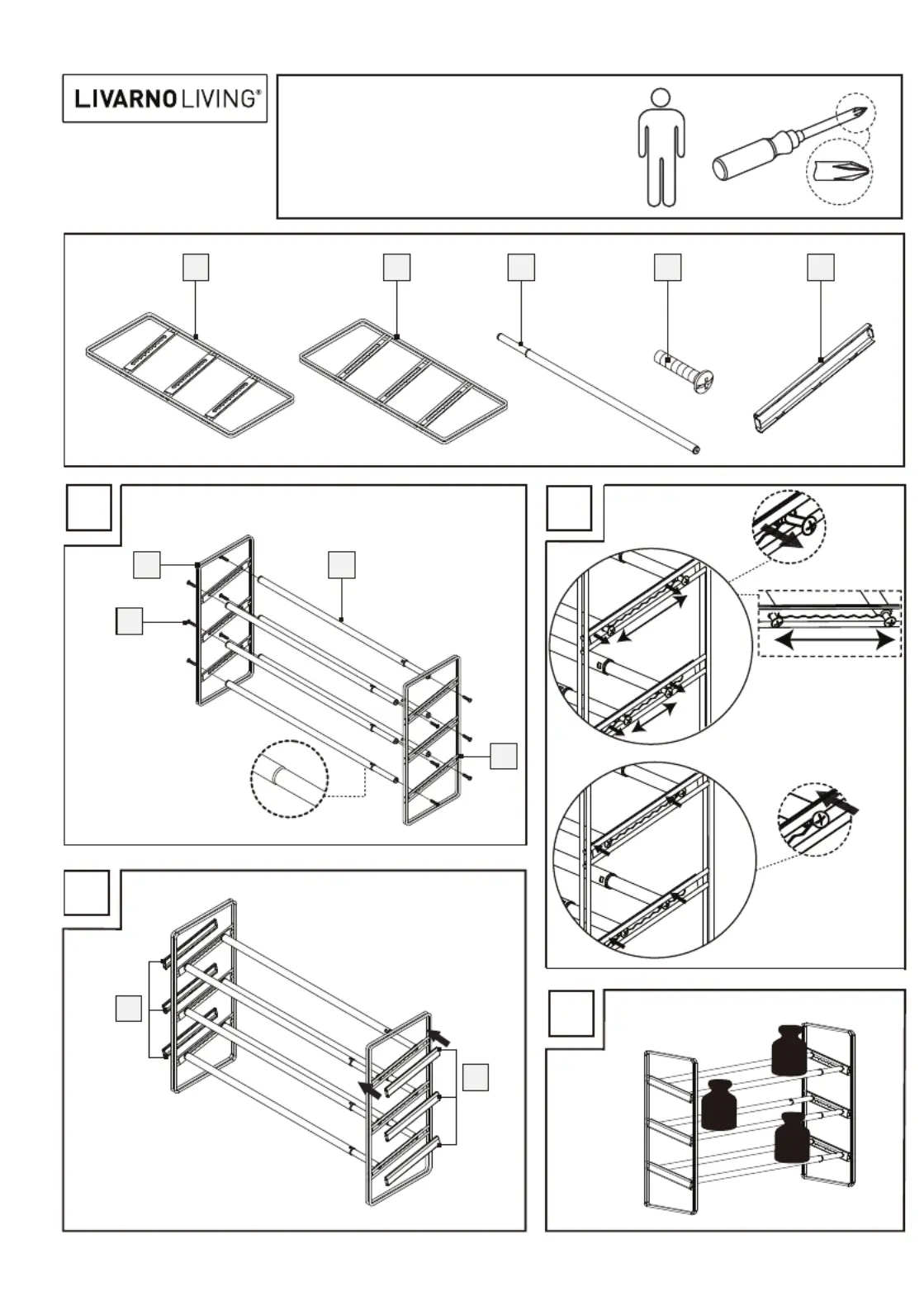 LIVARNO LIVING®