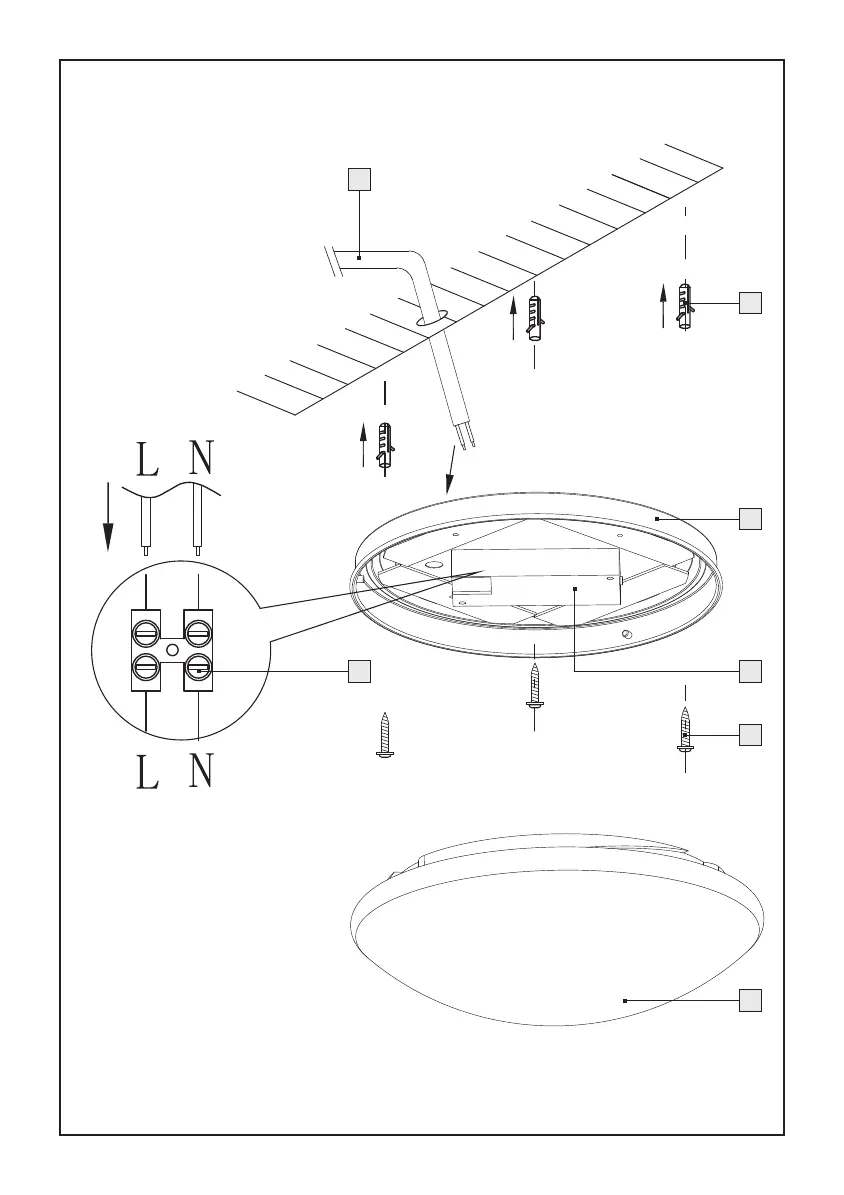 L N

L N