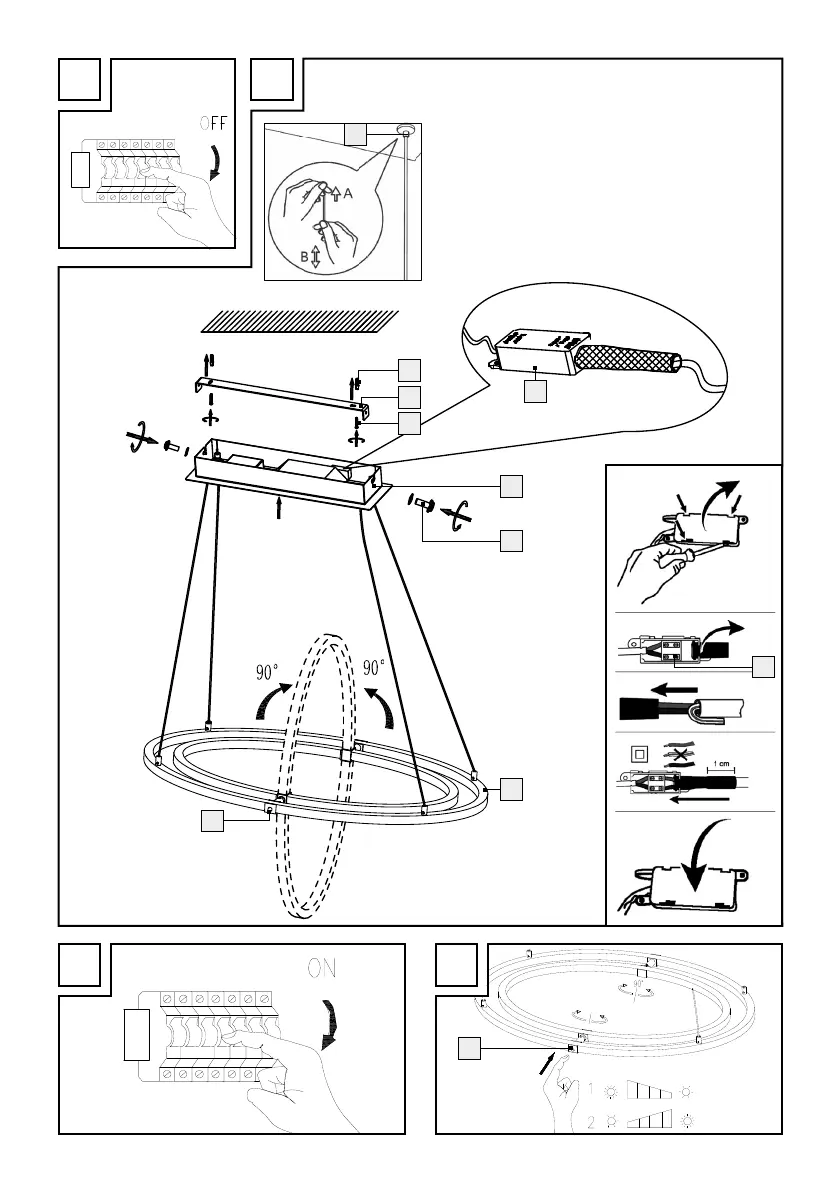 OFF

A

B

90°

90°

1 cm

ON

90°

1

2