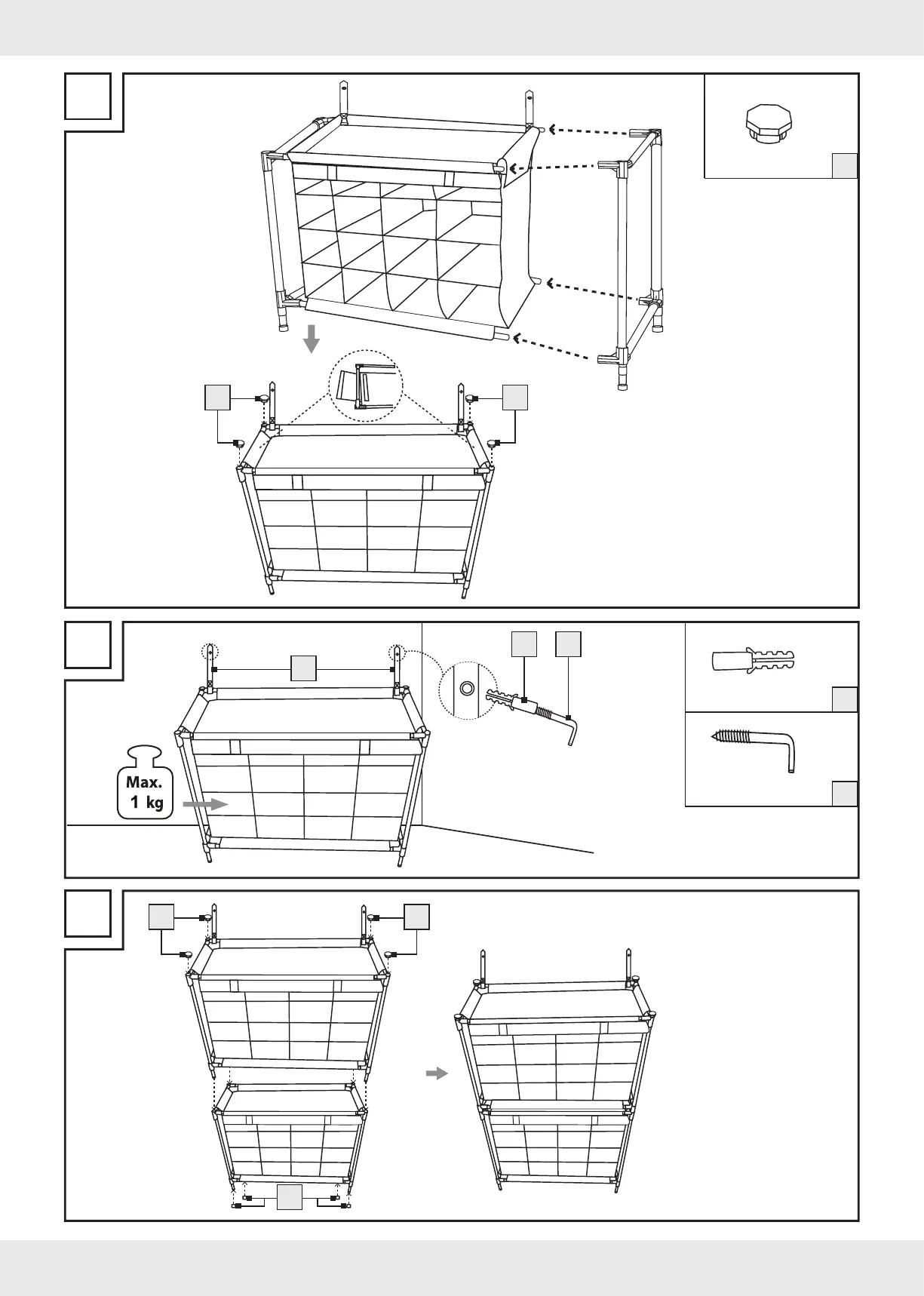 Max.
1 kg