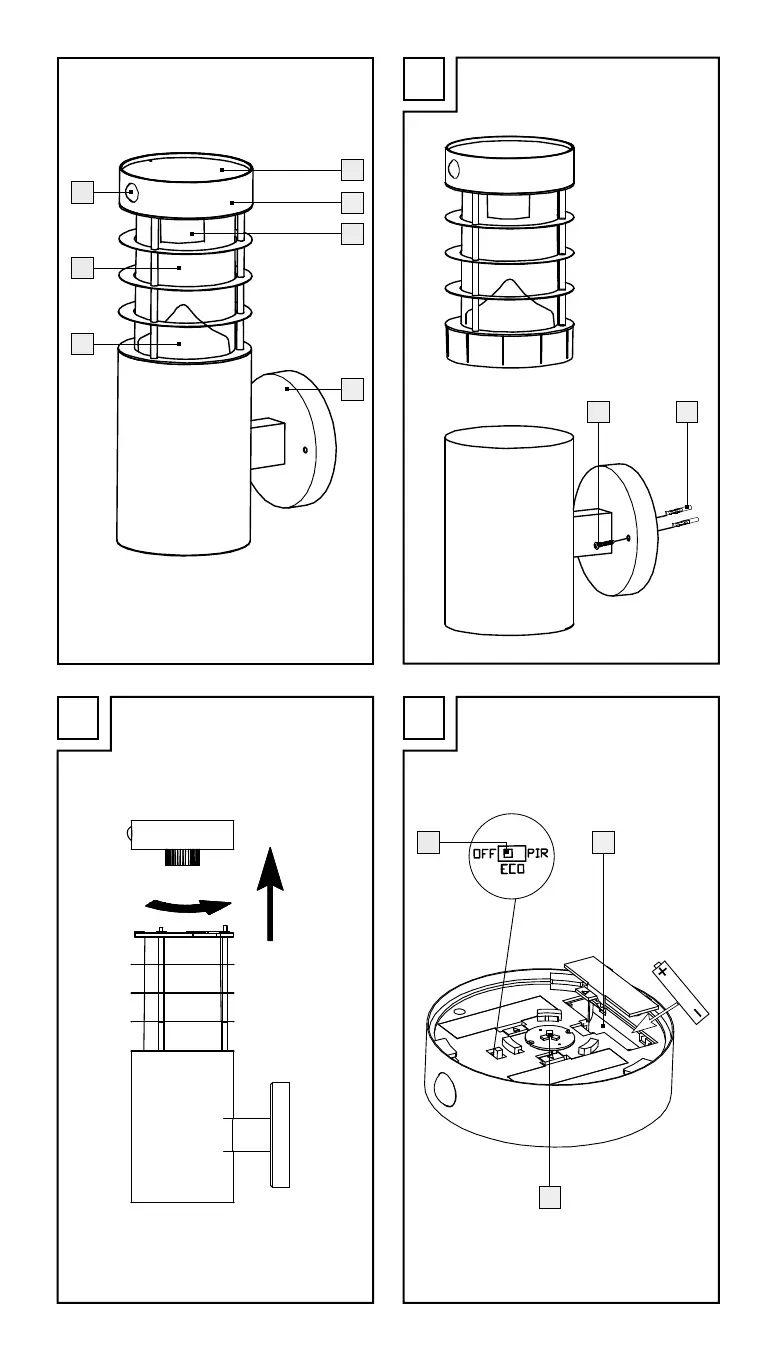 OFF PIR
ECO
+
−