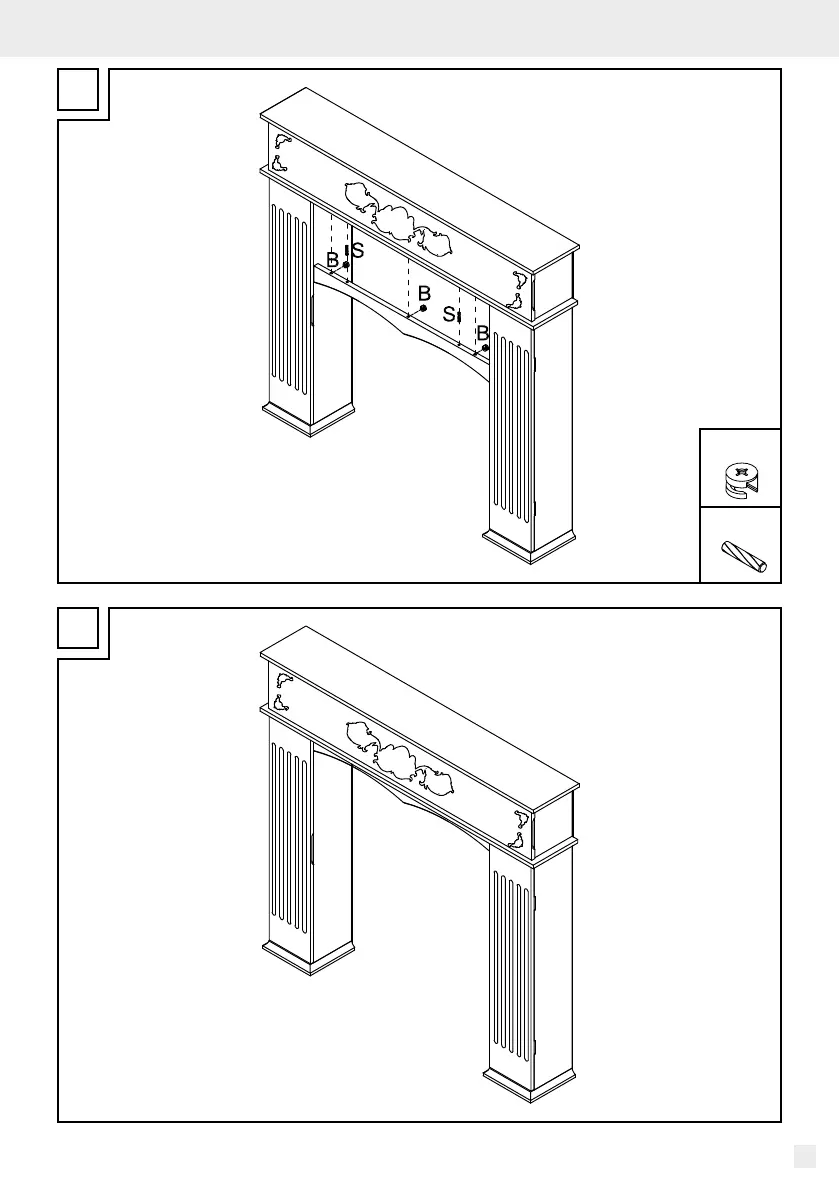 B S
B
S
B