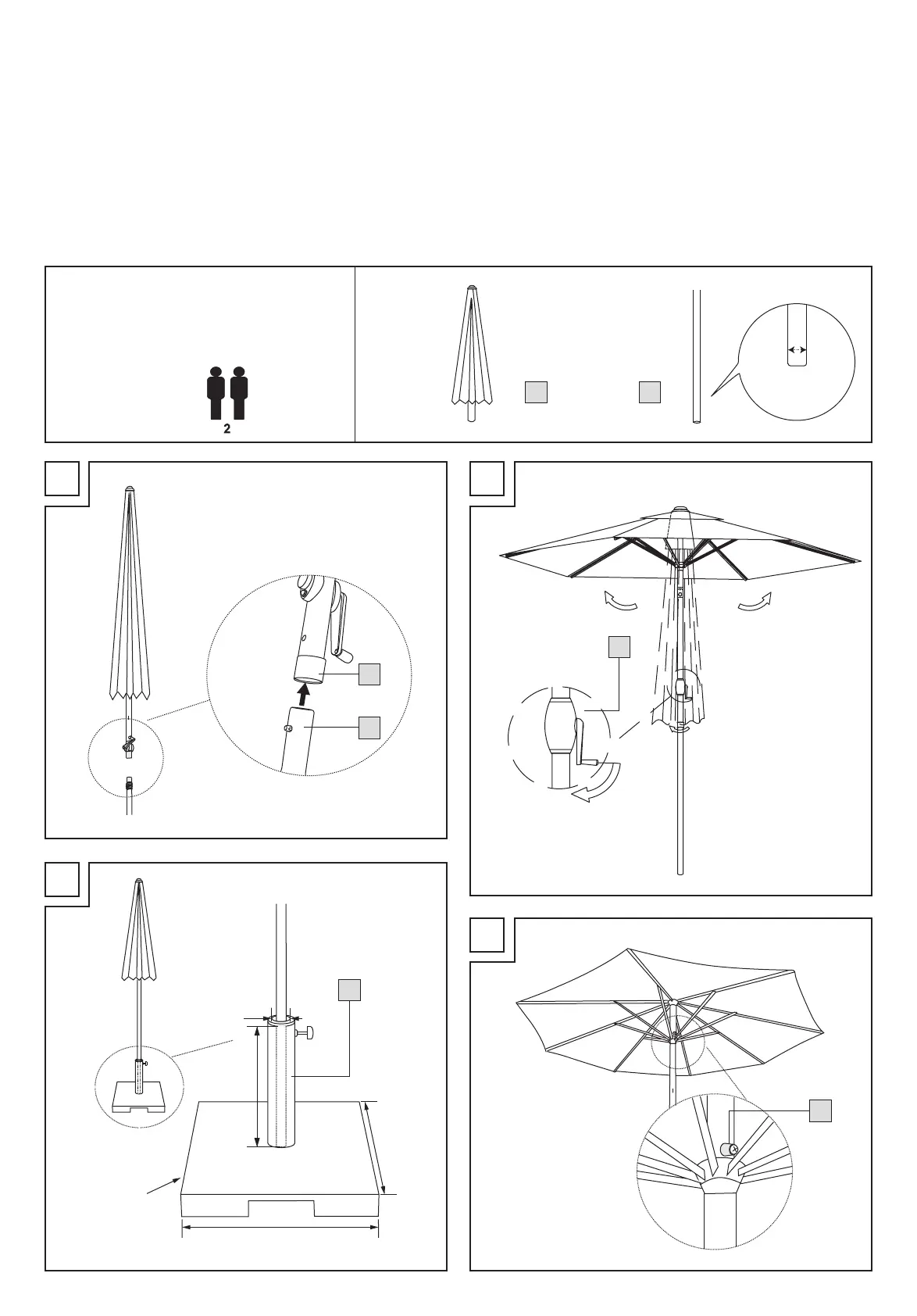 2