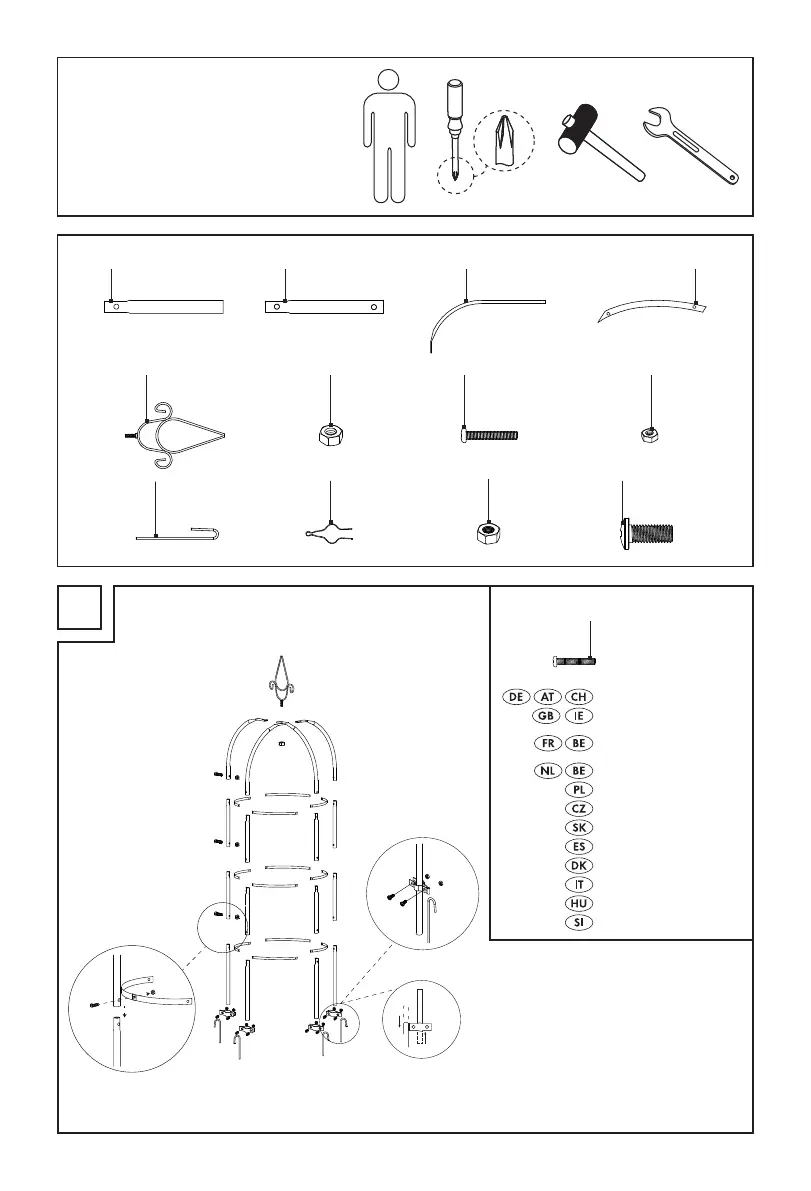 DE AT CH
GB IE
FR BE
NL BE
PL
CZ
SK
ES
DK
IT
HU
SI