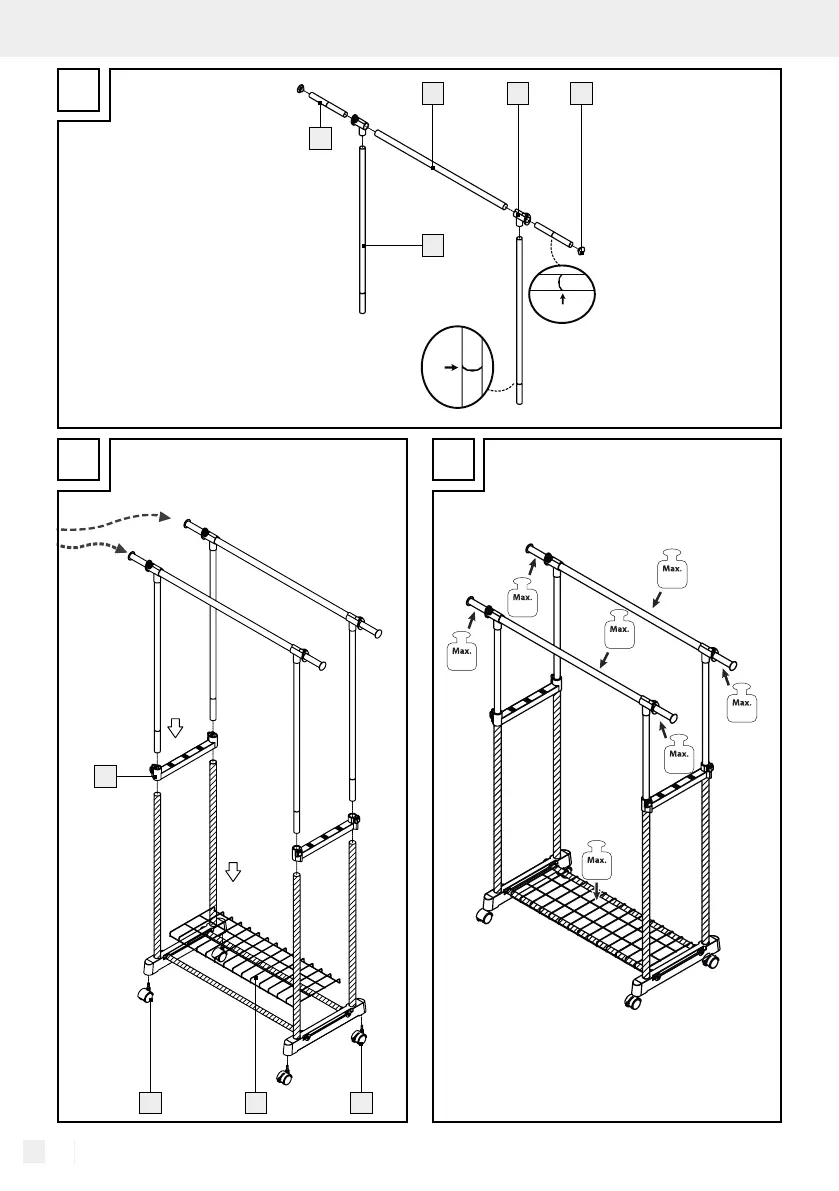 Max.

Max.

Max.

Max.

Max.

Max.

Max.