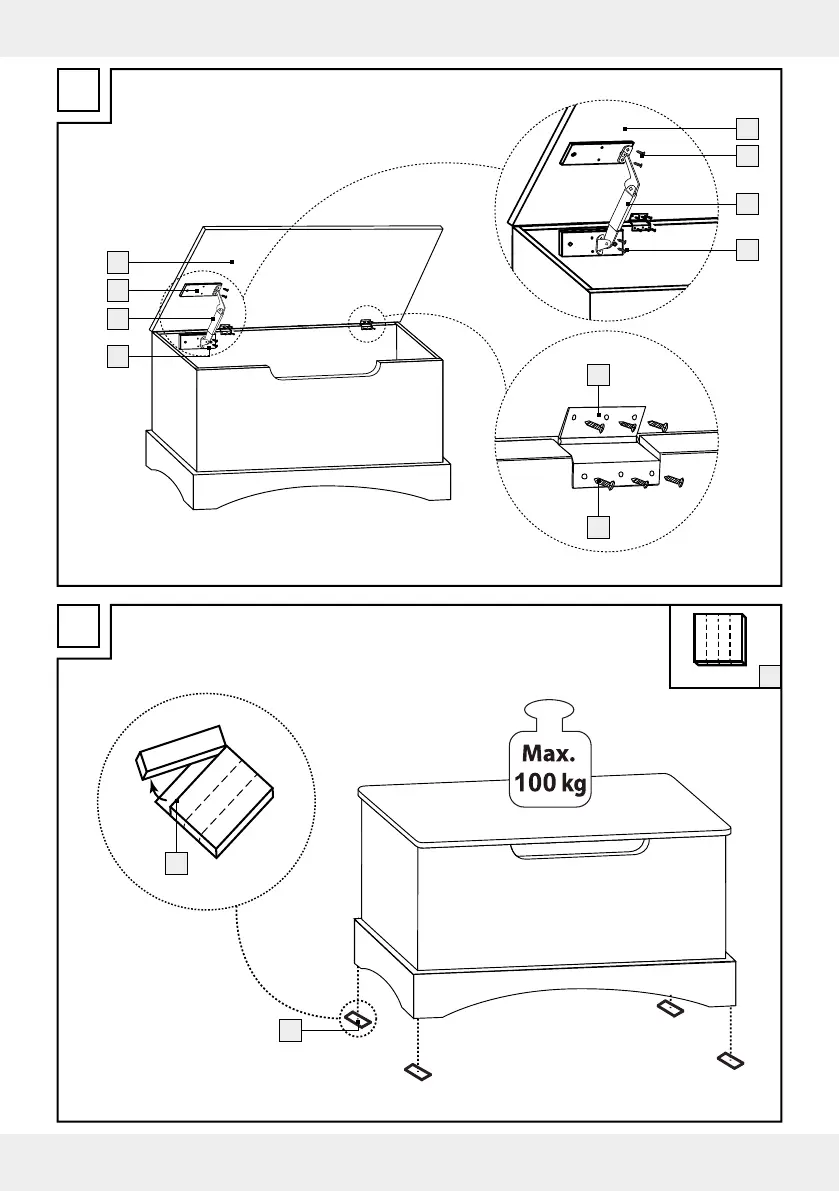 Max.
100 kg