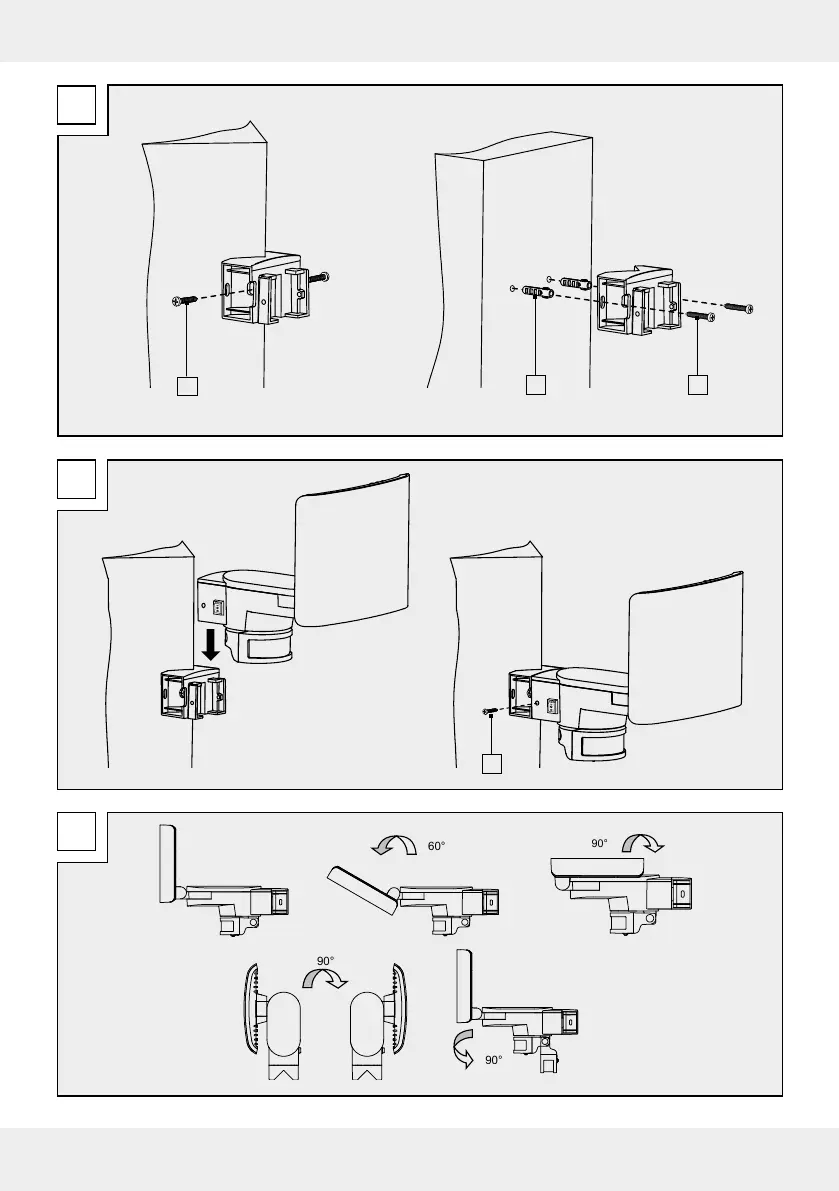 60°

90°

90°

90°