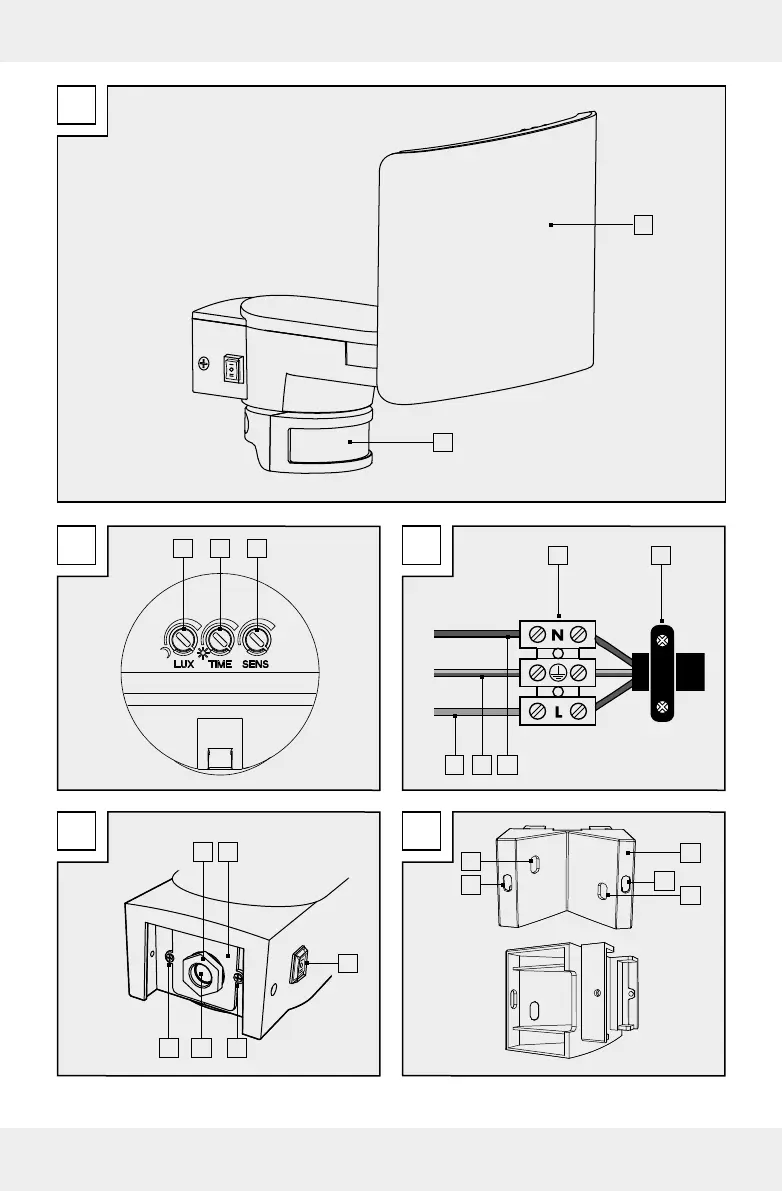 LUX TIME SENS

N

L