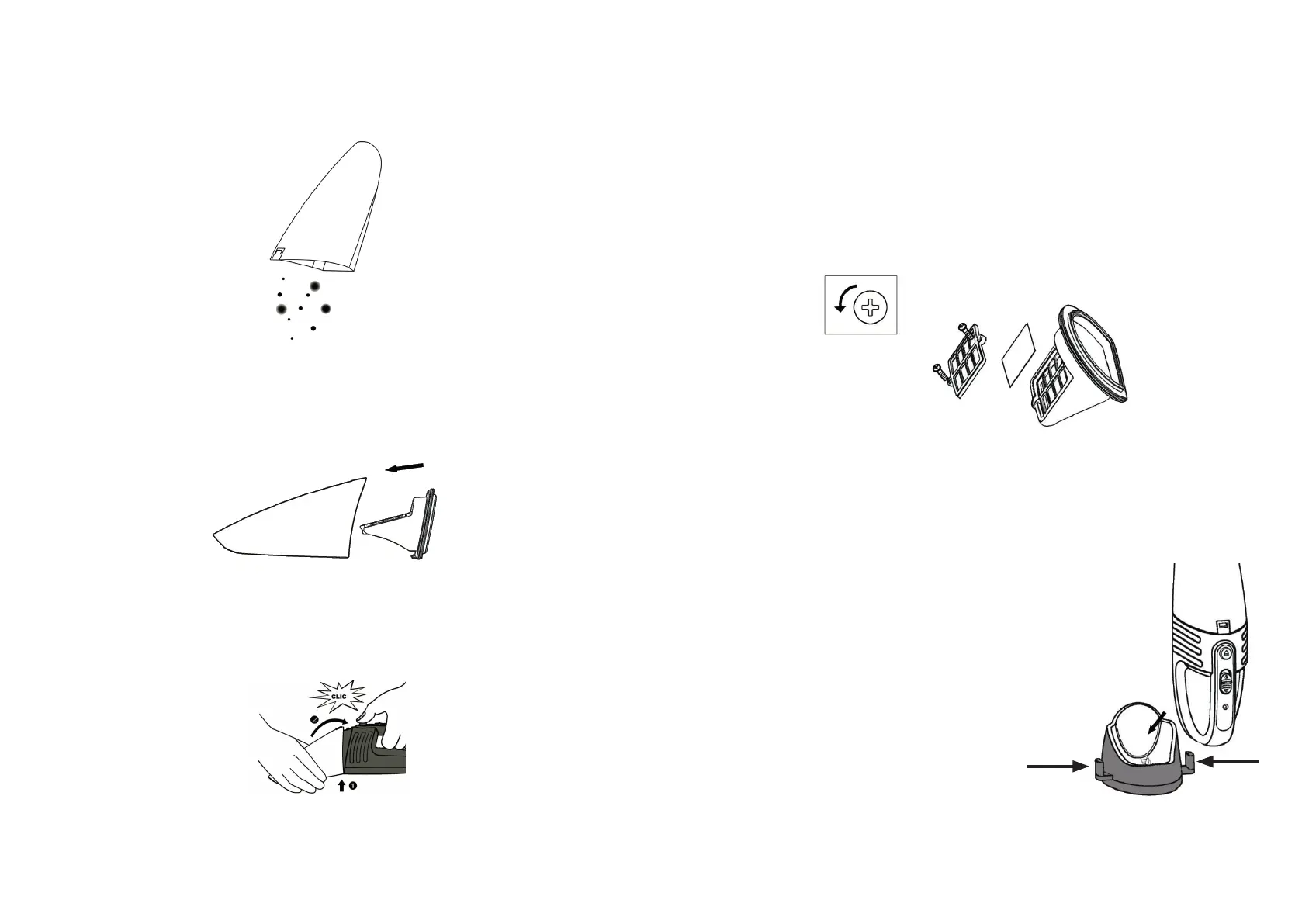 CLIC

2

1