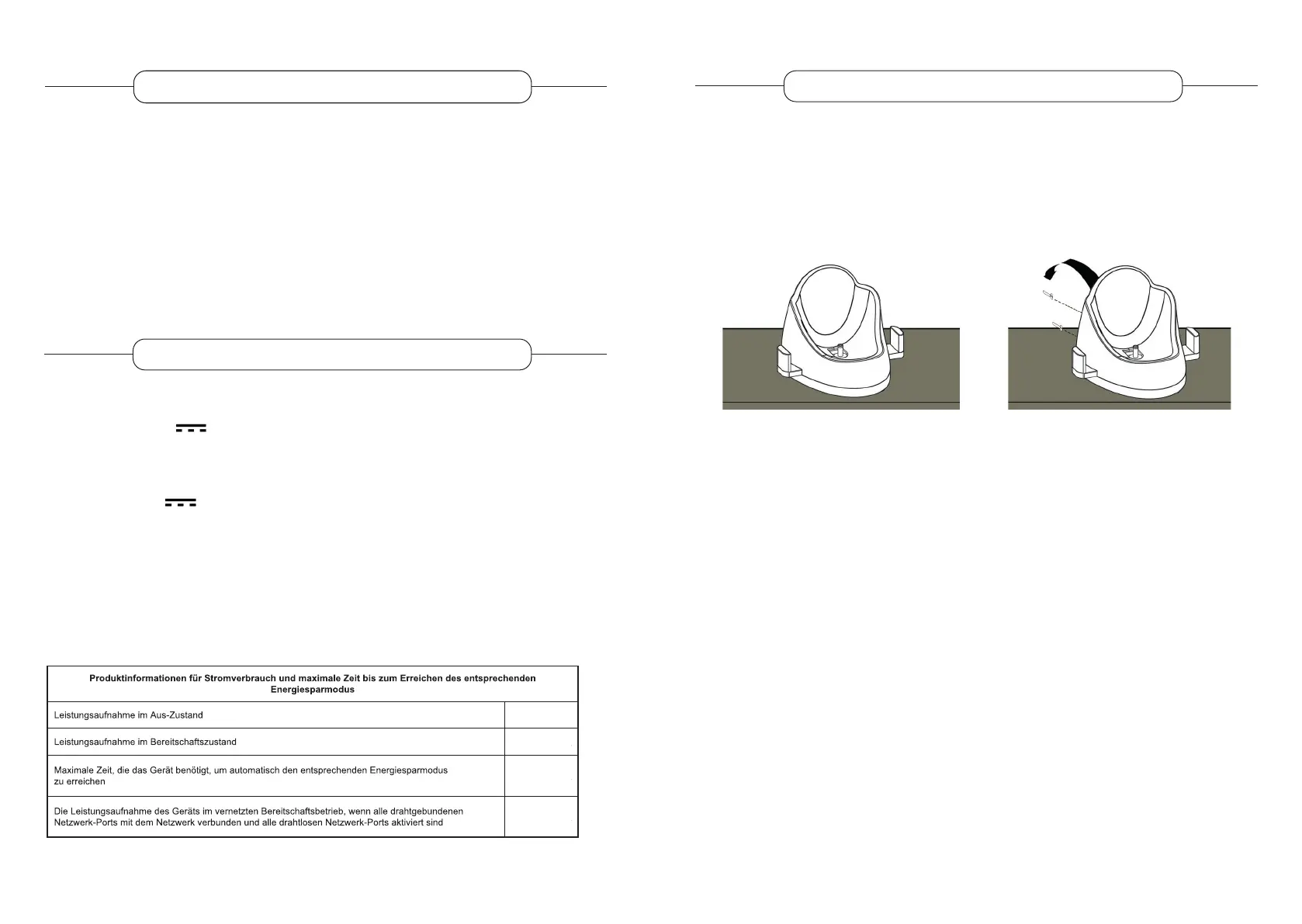 | Produktinformationen für Stromverbrauch und maximale Zeit bis zum Erreichen des entsprechenden Energiesparmodus | |
|---|---|
| Leistungsaufnahme im Aus-Zustand | |
| Leistungsaufnahme im Bereitschaftszustand | |
| Maximale Zeit, die das Gerät benötigt, um automatisch den entsprechenden Energiesparmodus zu erreichen | |
| Die Leistungsaufnahme des Geräts im vernetzten Bereitschaftsbetrieb, wenn alle drahtgebundenen Netzwerk-Ports mit dem Netzwerk verbunden und alle drahtlosen Netzwerk-Ports aktiviert sind | |