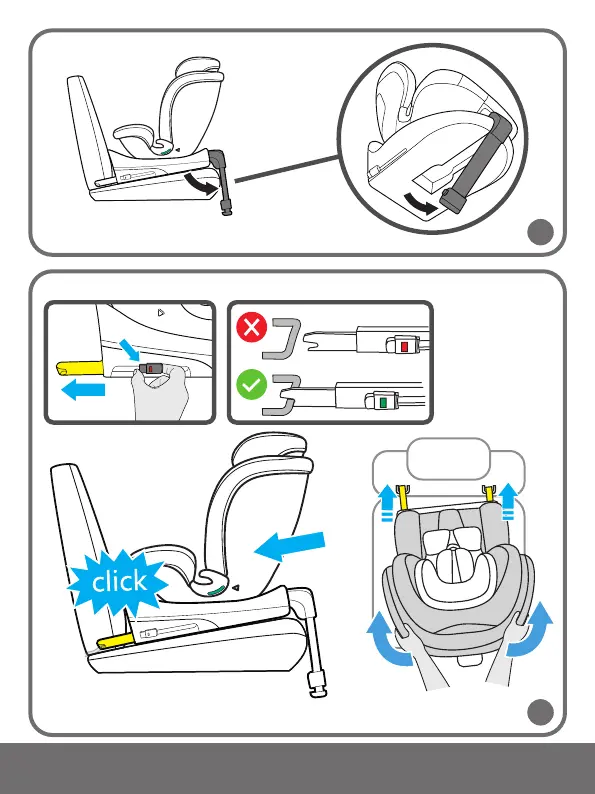 click