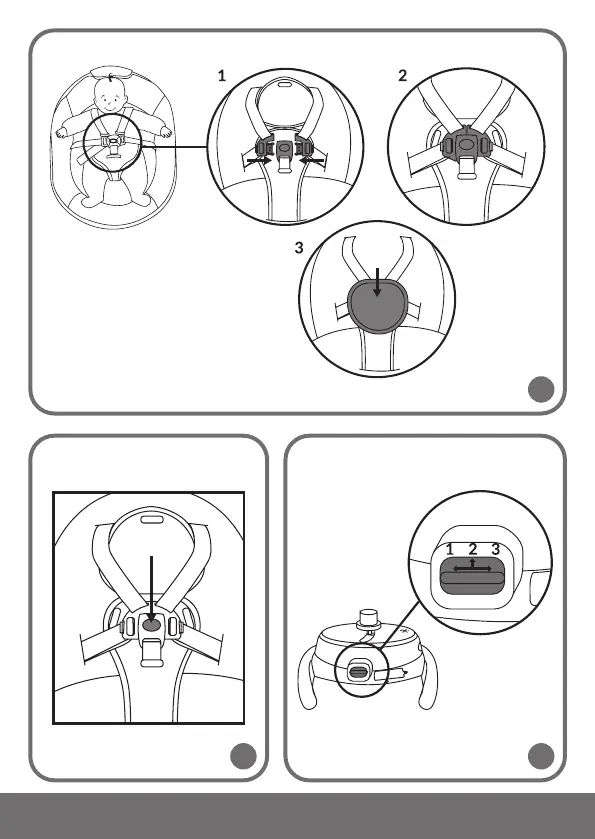 1
2
3
1 2 3