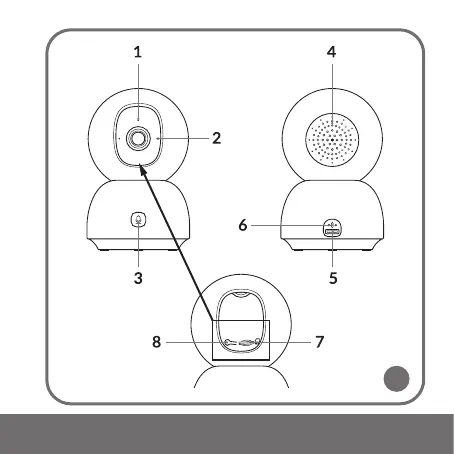 1
4
2
6
3
5
8
7