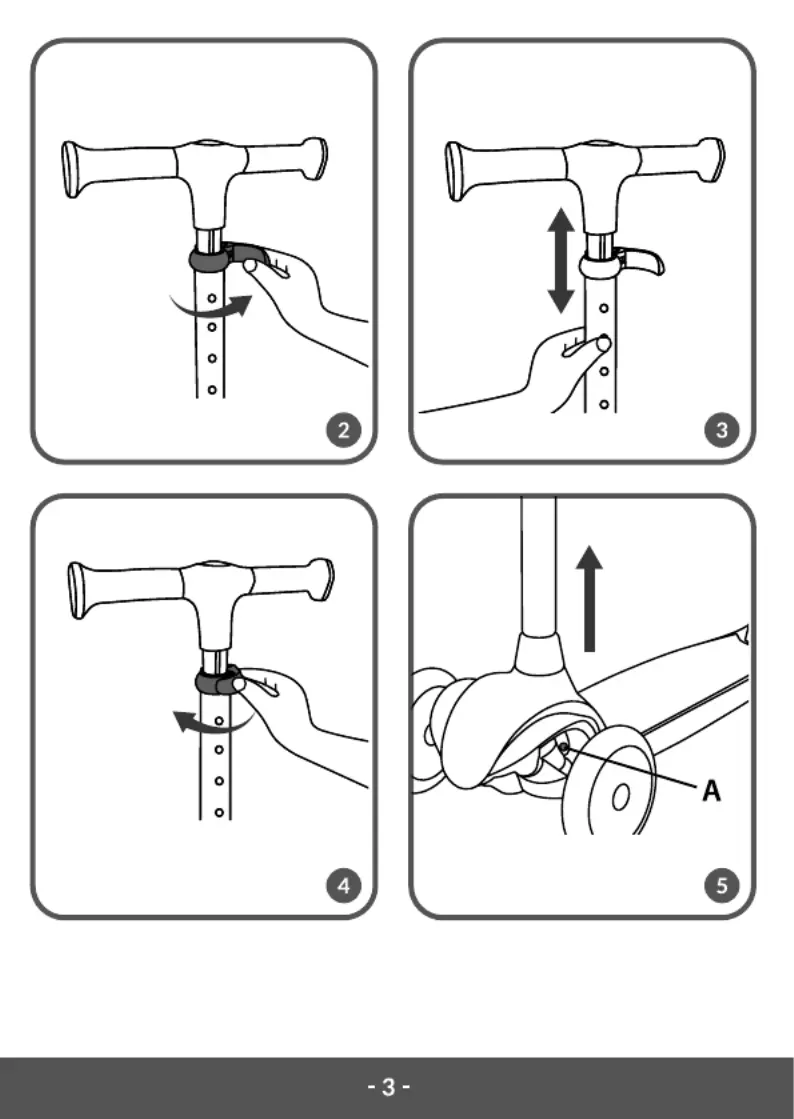 2

3

4

A

5

- 3 -