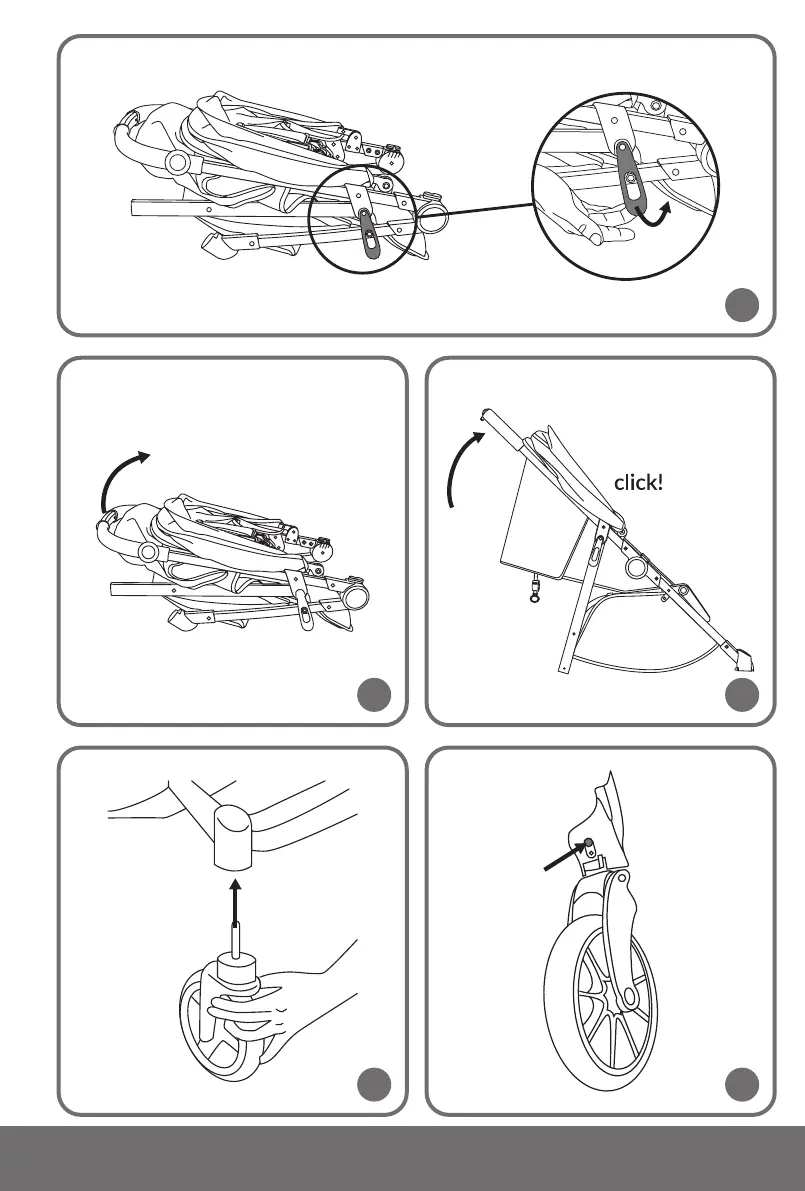 click!