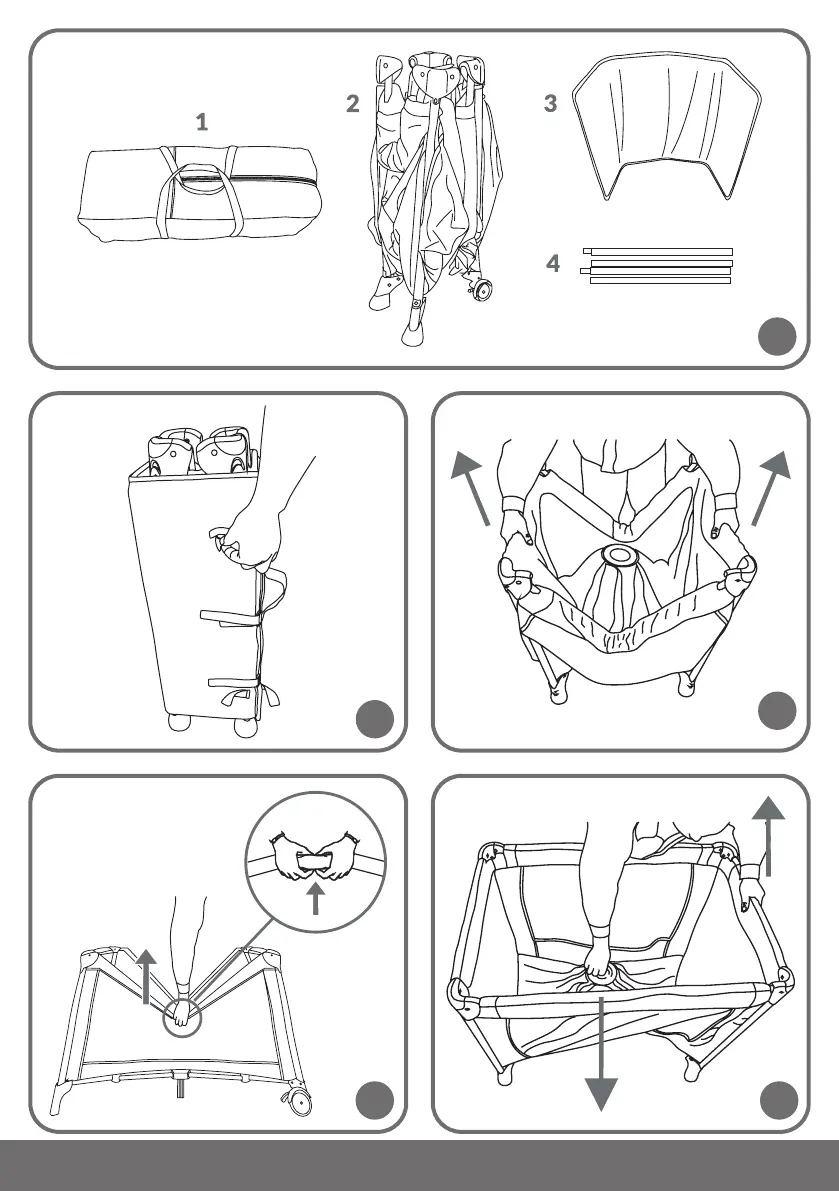 1

2

3

4