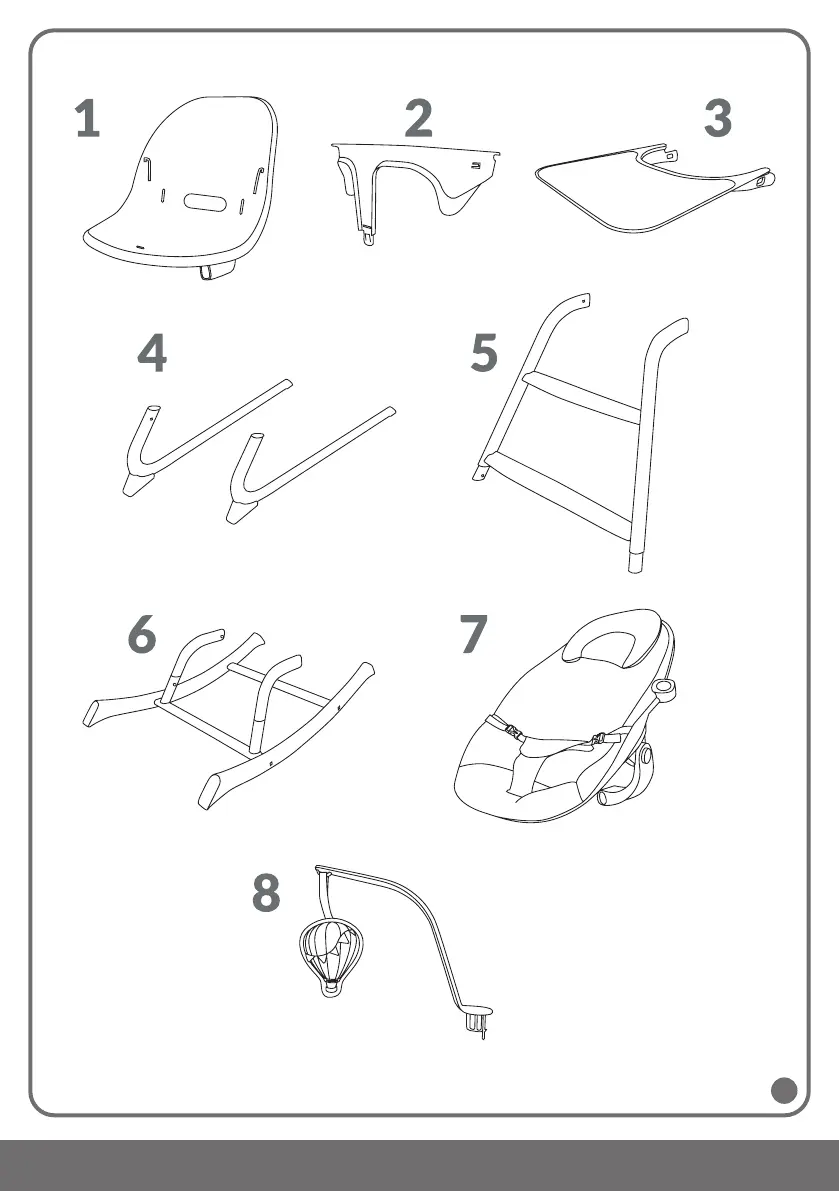 1
2
3
4
5
6
7
8