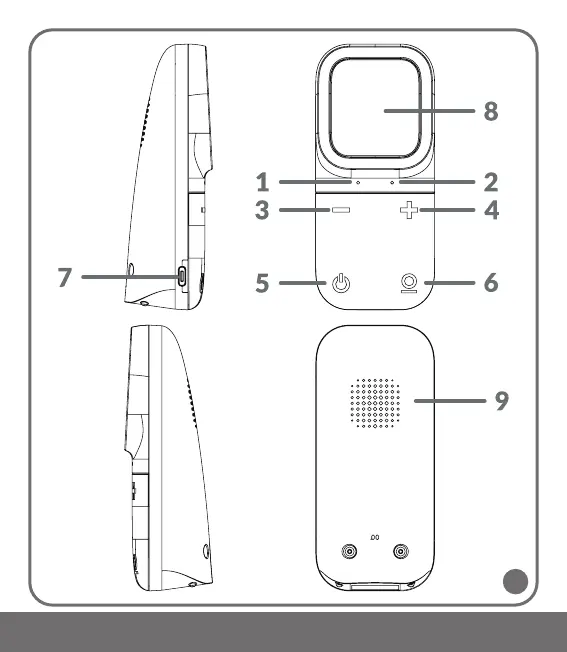 8
1
2
3
4
7
5
6
9