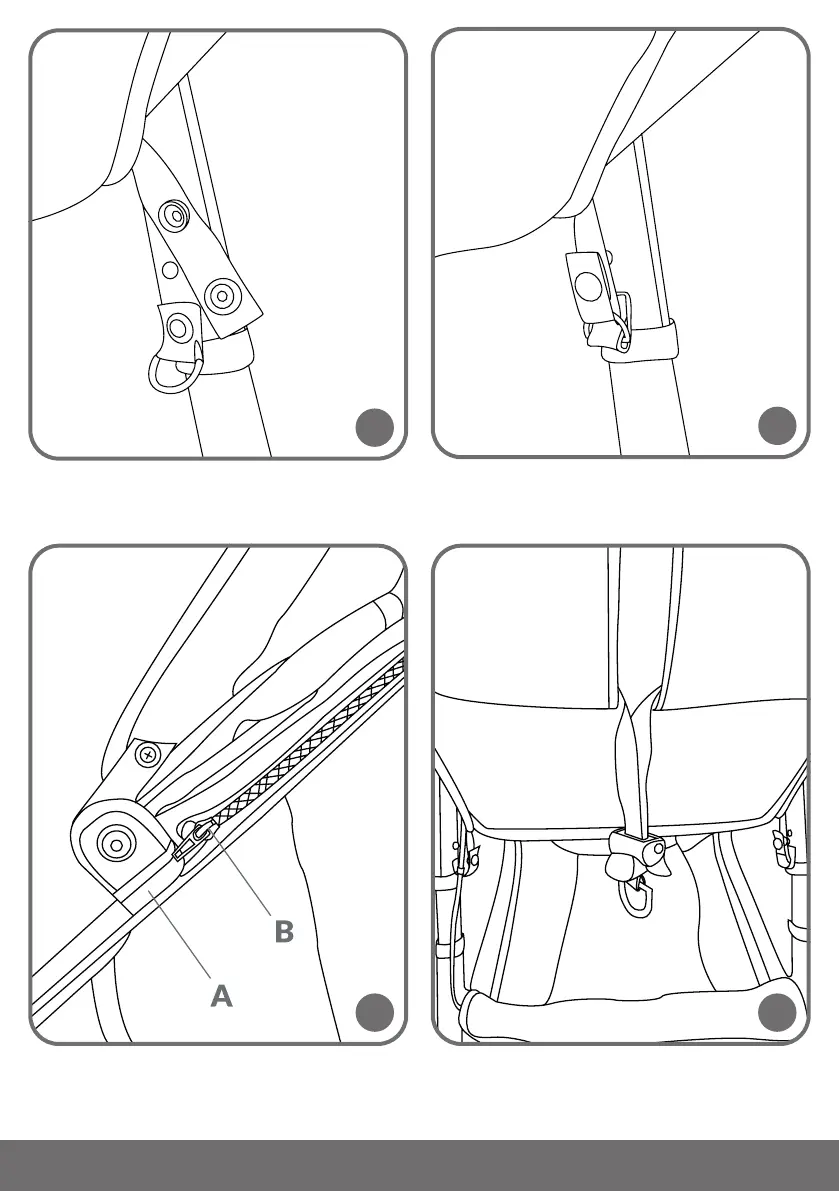 B

A