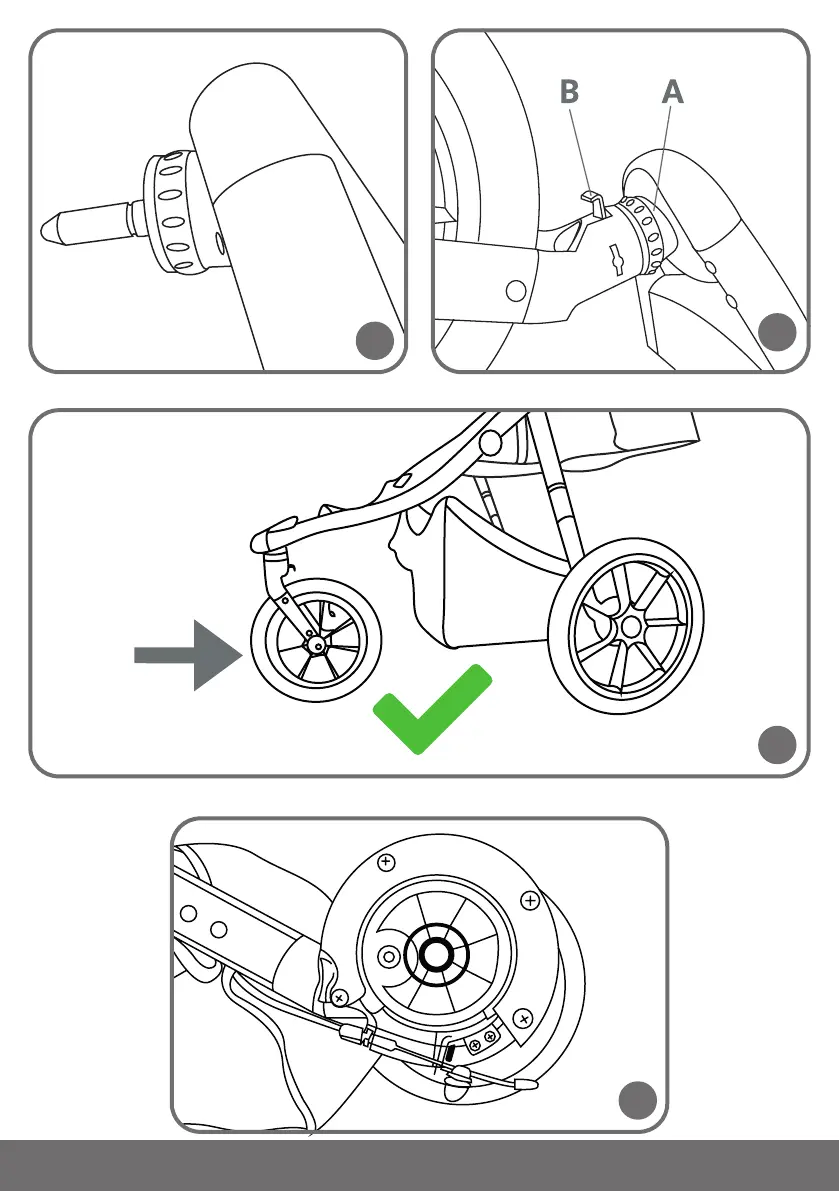 B
A