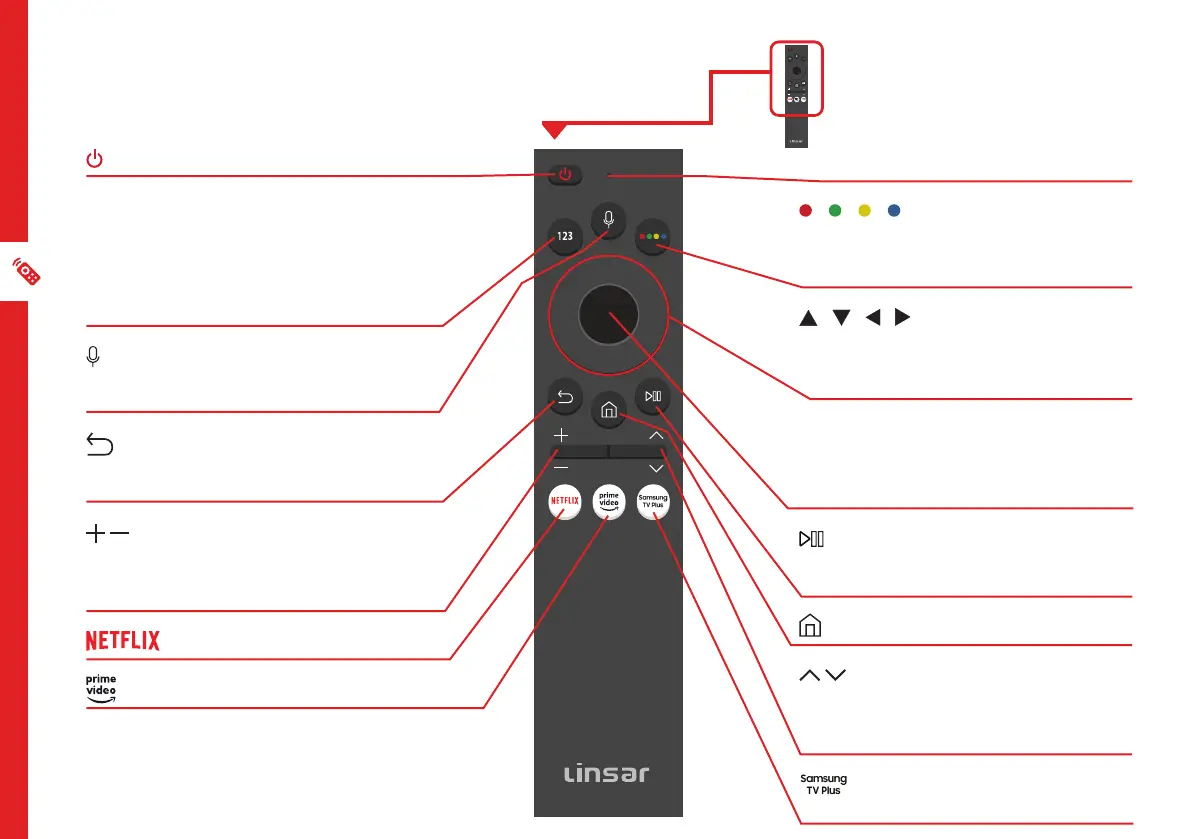 123

NETFLIX

prime video

Samsung TV Plus

linsar

NETFLIX

prime video

Samsung TV Plus