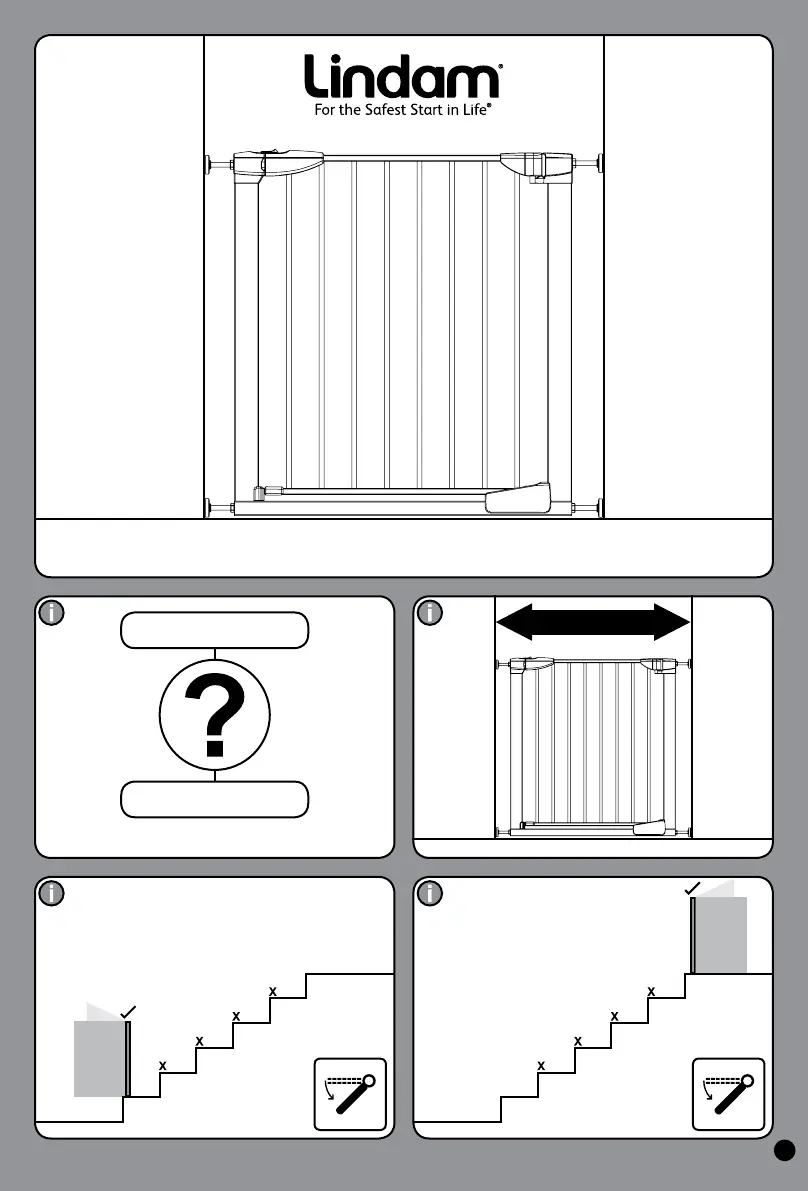 Lindam®
For the Safest Start in Life®

i

?

i

i

✓

x
x
x
x

i

✓

x
x
x
x