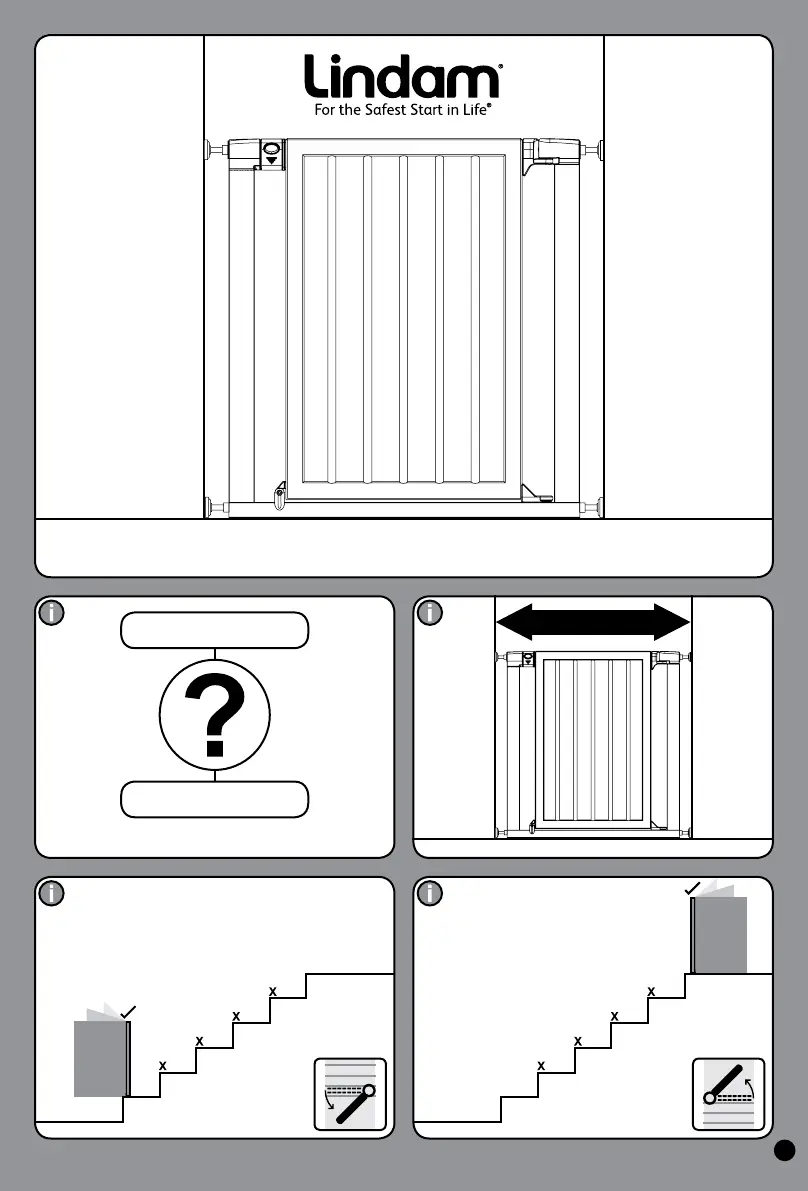 Lindam®
For the Safest Start in Life®

i

?

i

i

✓

x
x
x
x

i

✓

x
x
x
x