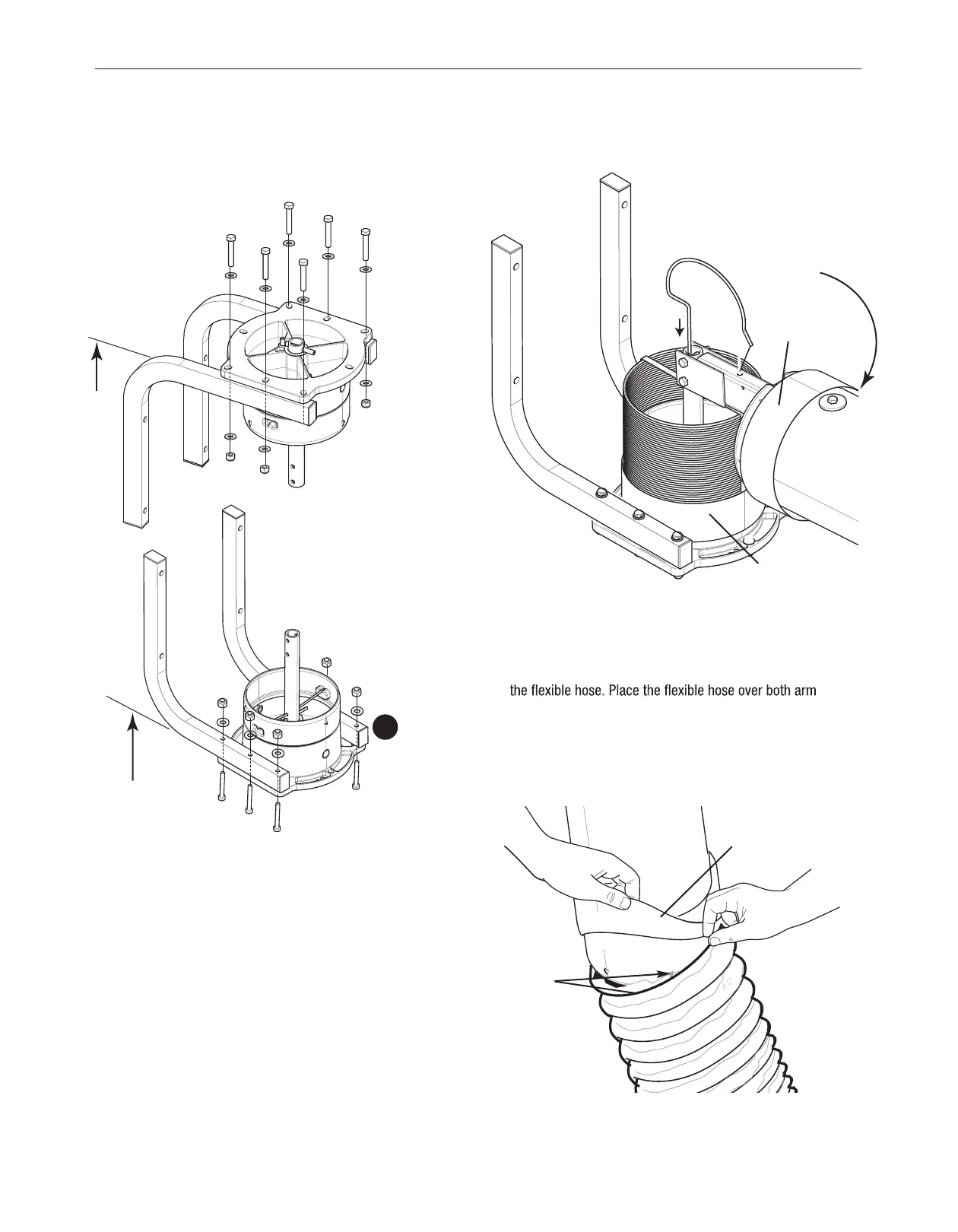 the flexible hose. Place the flexible hose over both arm