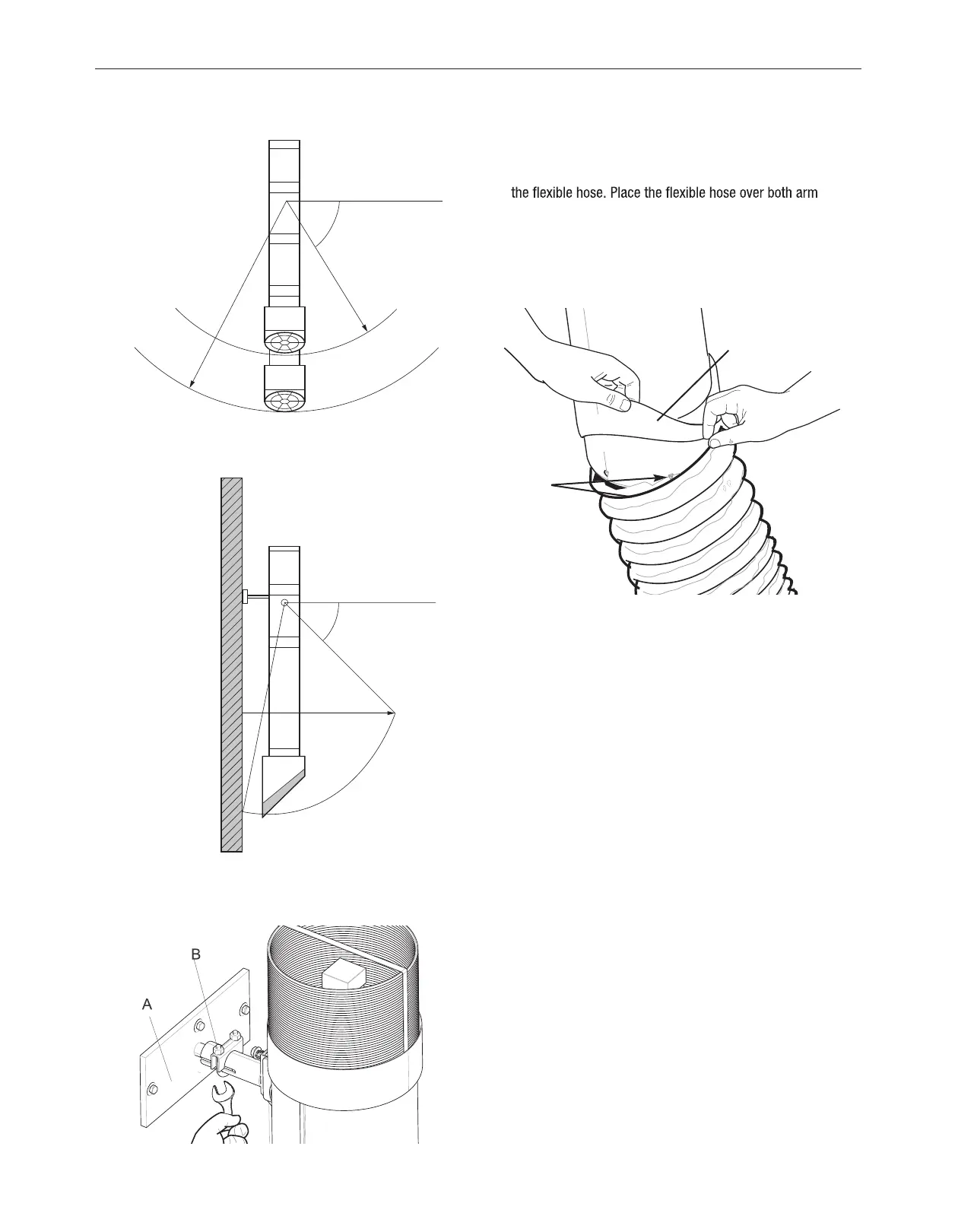 the flexible hose. Place the flexible hose over both arm

B

A