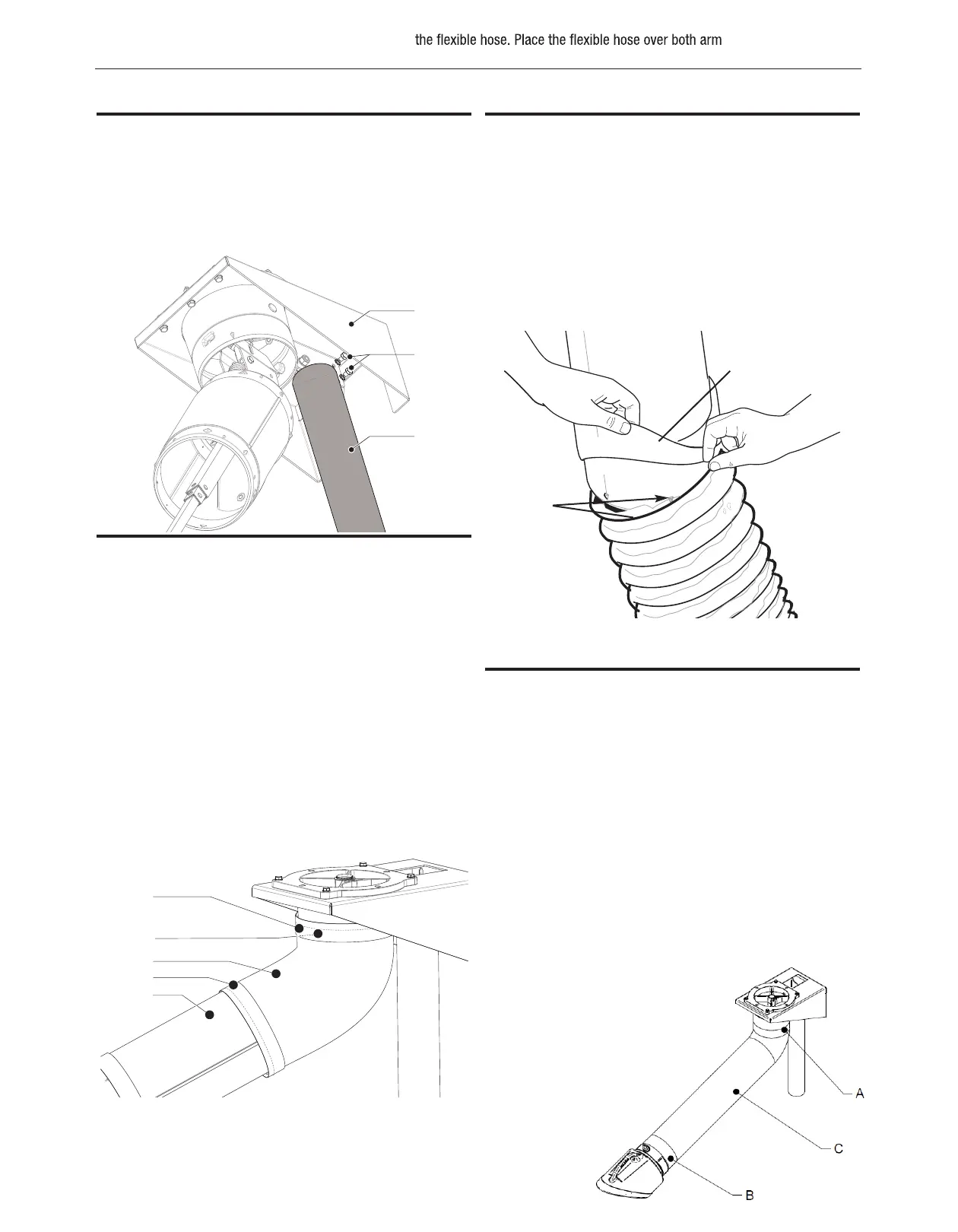 the flexible hose. Place the flexible hose over both arm

A

C

B