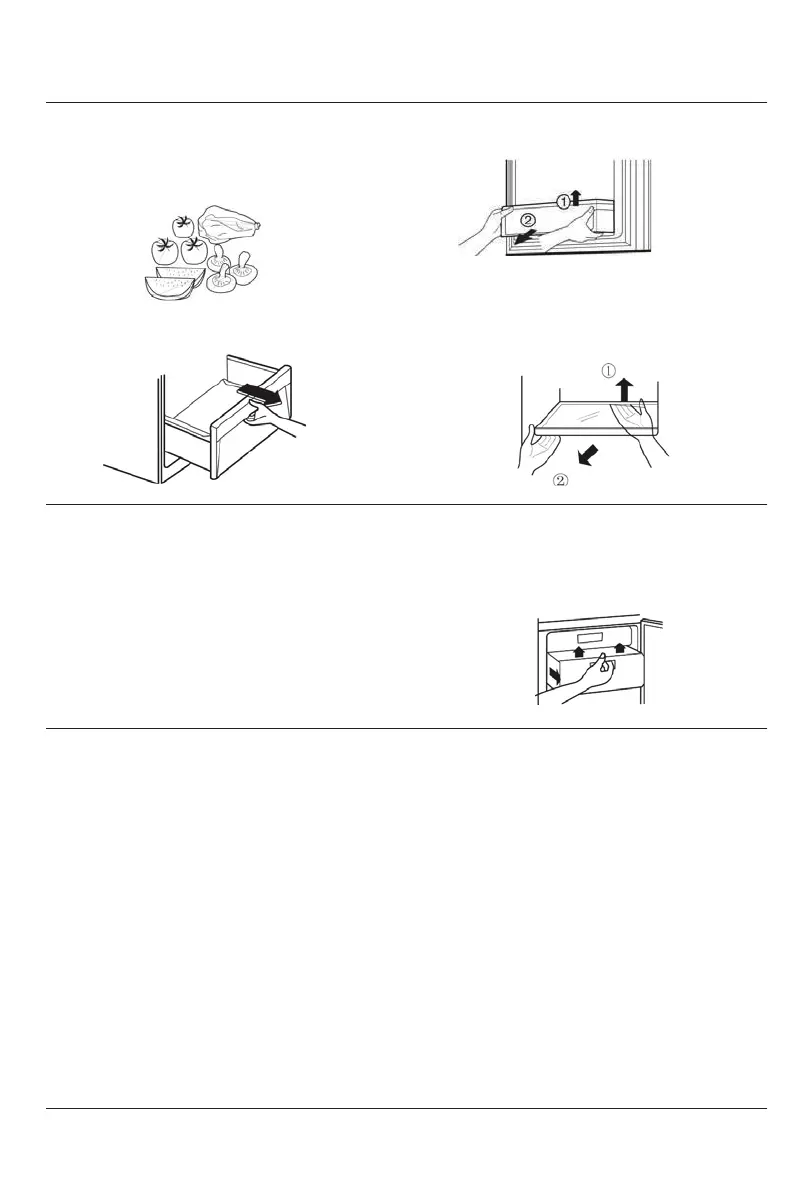 ①
②

①
②