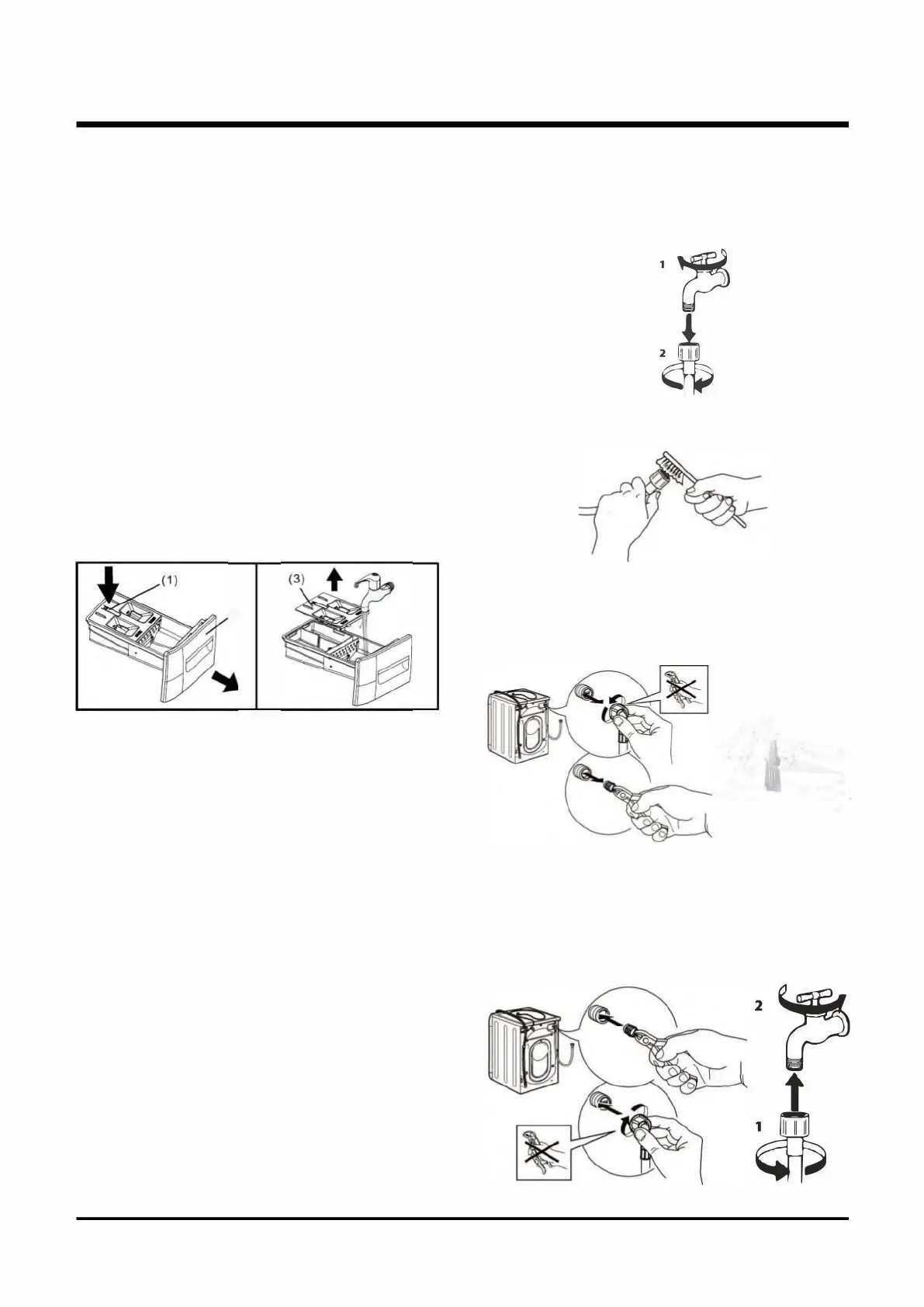 1

2

(1)

(3)

2

1