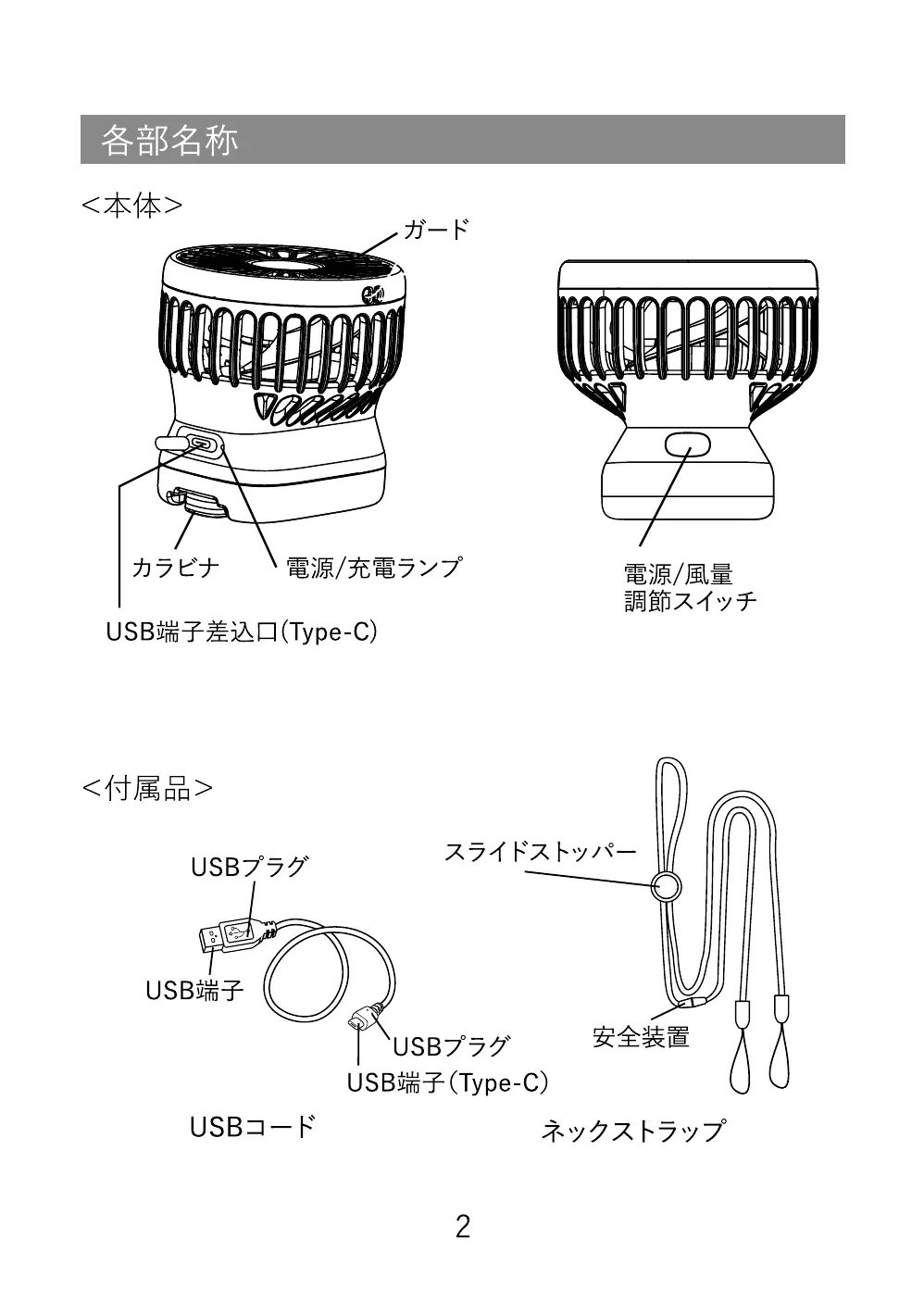 各部名称

<本体>

ガード

カラビナ

電源/充電ランプ

USB端子差込口(Type-C)

電源/風量
調節スイッチ

<付属品>

USBプラグ

USB端子

USBプラグ

USB端子(Type-C)

USBコード

スライドストッパー

安全装置

ネックストラップ

2