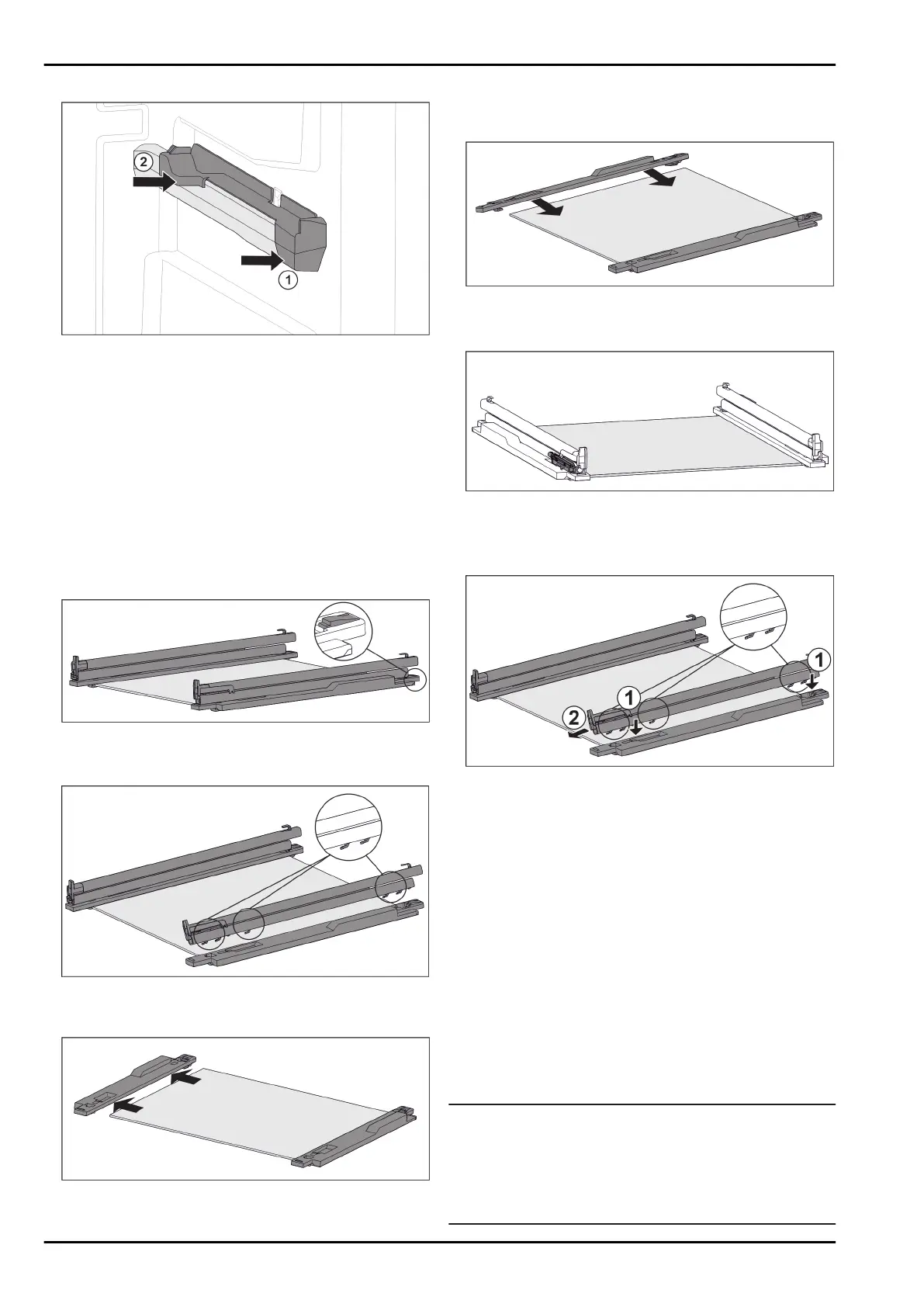 2

1

1

1

2