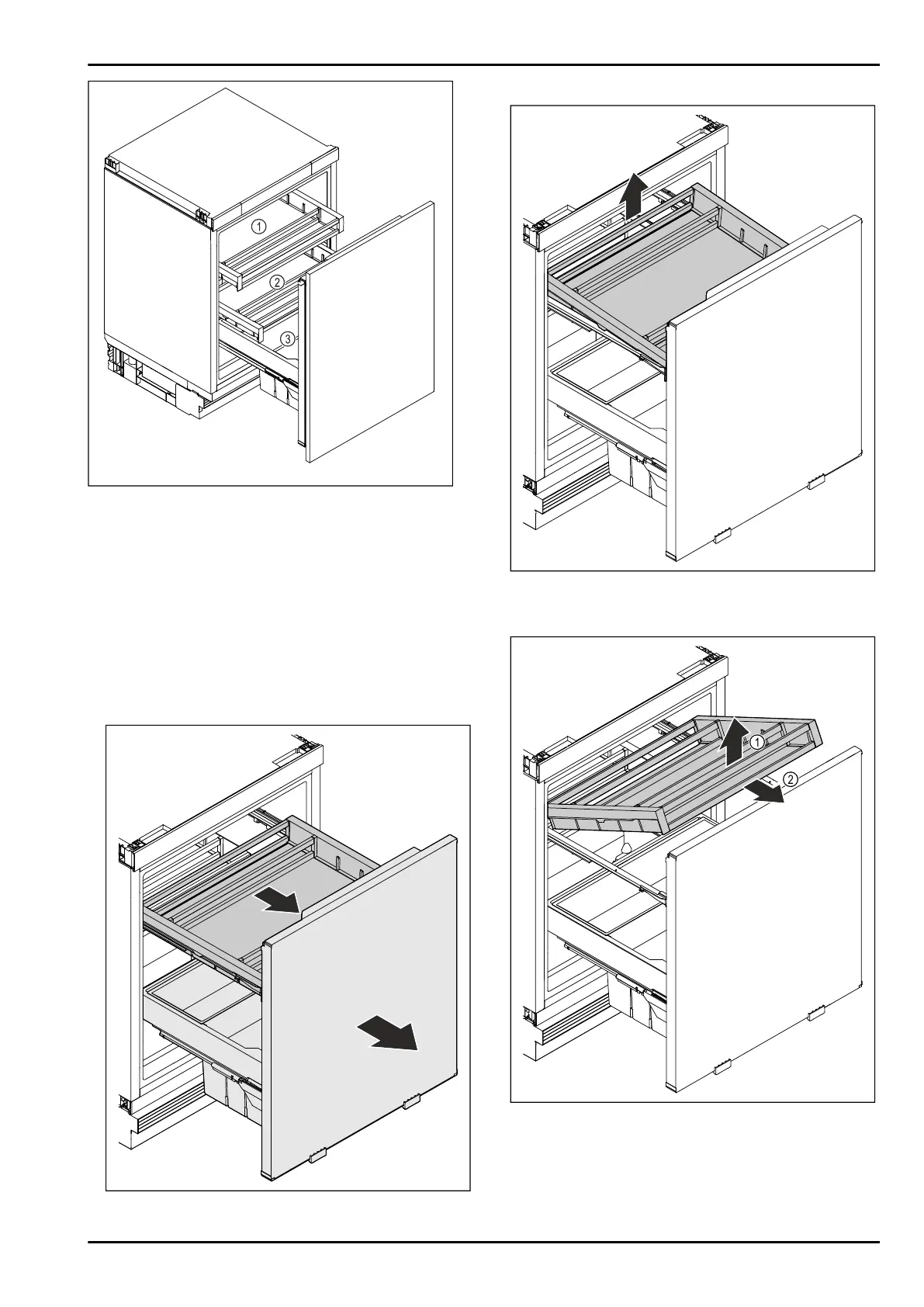 1
2
3

1
2